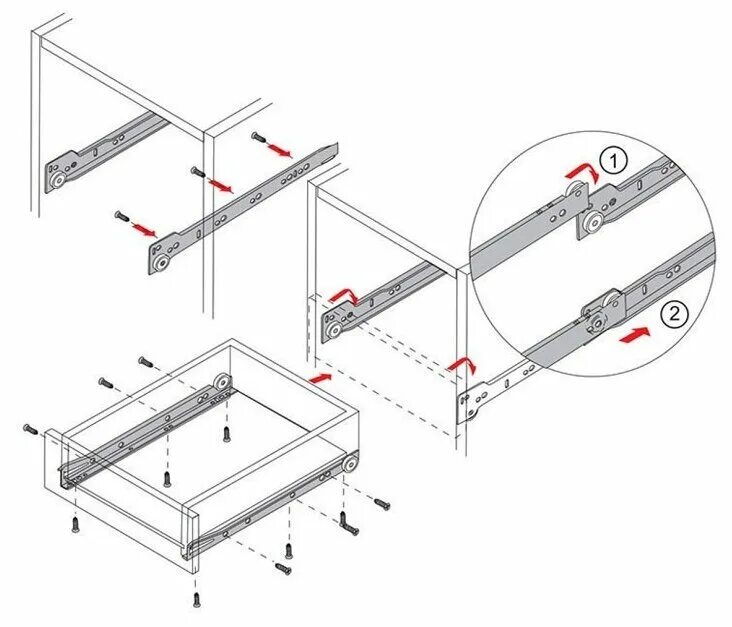 1
2