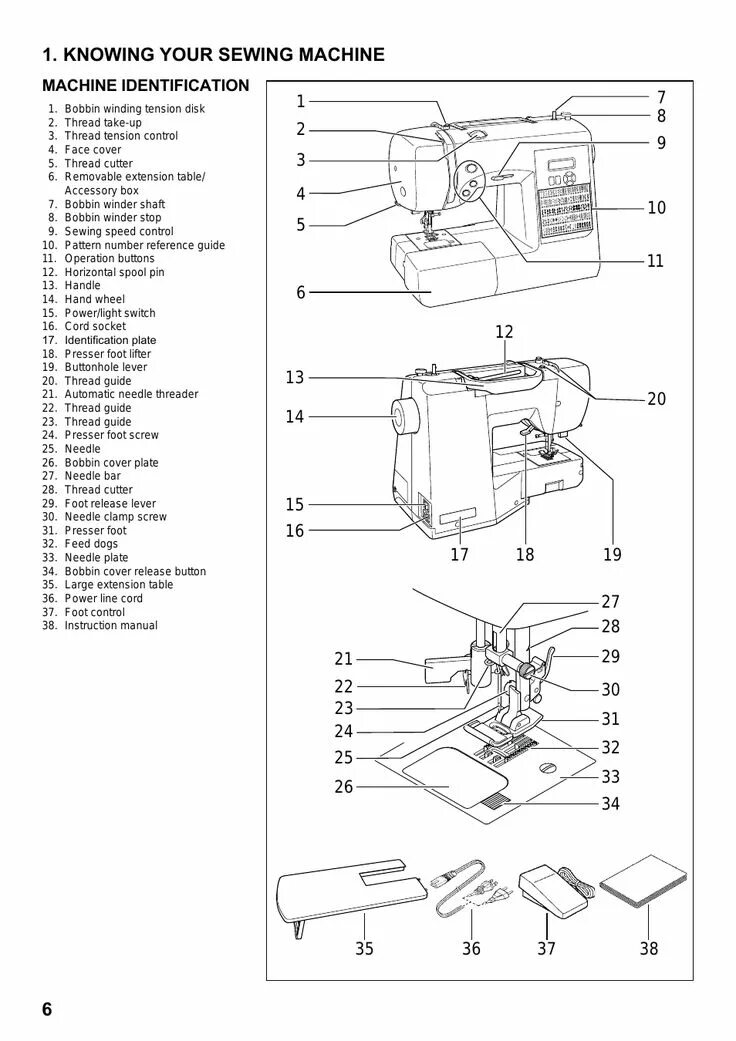 1. KNOWING YOUR SEWING MACHINE

MACHINE IDENTIFICATION

1. Bobbin winding tension disk
2. Thread take-up
3. Thread tension control
4. Face cover
5. Thread cutter
6. Removable extension table/ Accessory box
7. Bobbin winder shaft
8. Bobbin winder stop
9. Sewing speed control
10. Pattern number reference guide
11. Operation buttons
12. Horizontal spool pin
13. Handle
14. Hand wheel
15. Power/light switch
16. Cord socket
17. Identification plate
18. Presser foot lifter
19. Buttonhole lever
20. Thread guide
21. Automatic needle threader
22. Thread guide
23. Thread guide
24. Presser foot screw
25. Needle
26. Bobbin cover plate
27. Needle bar
28. Thread cutter
29. Foot release lever
30. Needle clamp screw
31. Presser foot
32. Feed dogs
33. Needle plate
34. Bobbin cover release button
35. Large extension table
36. Power line cord
37. Foot control
38. Instruction manual

1
2
3
4
5
6
7
8
9
10
11
12
13
14
15
16
17
18
19
20
21
22
23
24
25
26
27
28
29
30
31
32
33
34
35
36
37
38

6