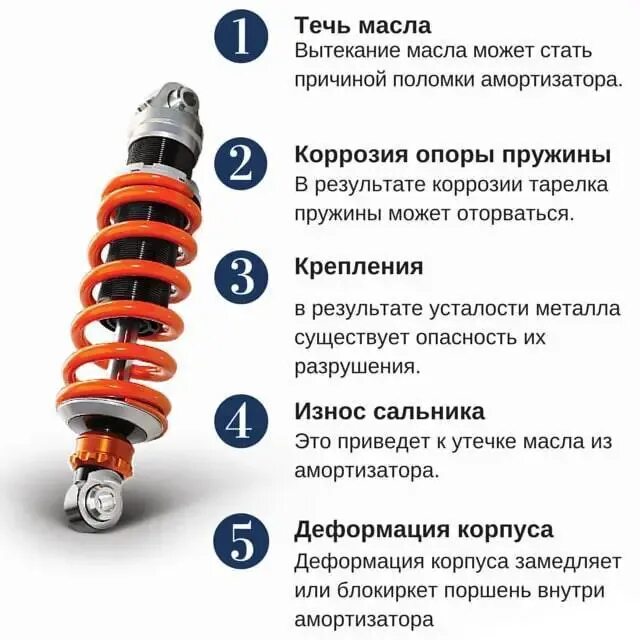 1
Течь масла
Вытекание масла может стать причиной поломки амортизатора.

2
Коррозия опоры пружины
В результате коррозии тарелка пружины может оторваться.

3
Крепления

в результате усталости металла существует опасность их разрушения.

4
Износ сальника
Это приведет к утечке масла из амортизатора.

5
Деформация корпуса
Деформация корпуса замедляет или блокиркет поршень внутри амортизатора