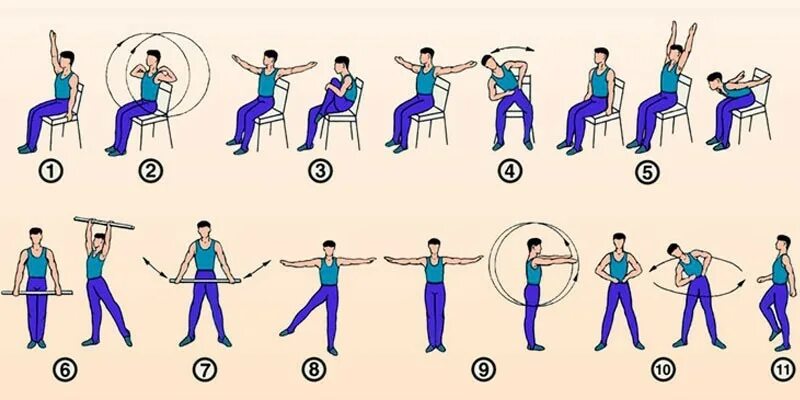 1
2
3
4
5
6
7
8
9
10
11