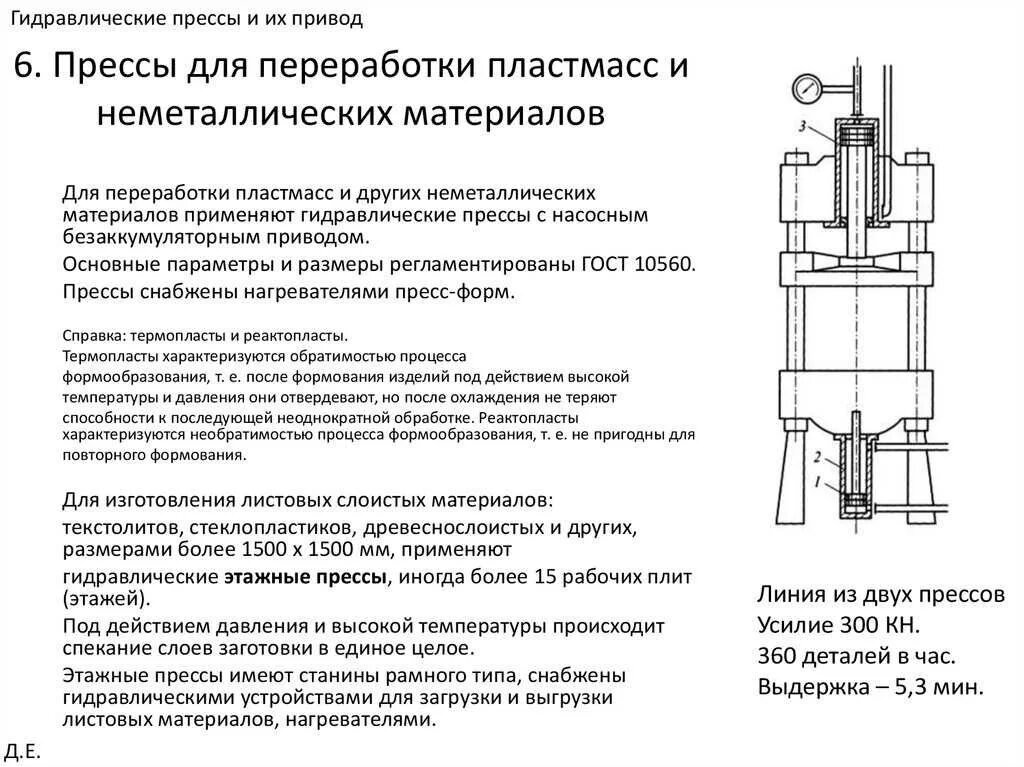 Гидравлические прессы и их привод

6. Прессы для переработки пластмасс и неметаллических материалов

Для переработки пластмасс и других неметаллических материалов применяют гидравлические прессы с насосным безаккумуляторным приводом.

Основные параметры и размеры регламентированы ГОСТ 10560.

Прессы снабжены нагревателями пресс-форм.

Справка: термопласты и реактопласты.

Термопласты характеризуются обратимостью процесса формообразования, т. е. после формования изделий под действием высокой температуры и давления они отвердевают, но после охлаждения не теряют способности к последующей неоднократной обработке. Реактопласты характеризуются необратимостью процесса формообразования, т. е. не пригодны для повторного формования.

Для изготовления листовых слоистых материалов:

текстолитов, стеклопластиков, древеснослоистых и других, размерами более 1500 х 1500 мм, применяют

гидравлические этажные прессы, иногда более 15 рабочих плит (этажей).

Под действием давления и высокой температуры происходит спекание слоев заготовки в единое целое.

Этажные прессы имеют станины рамного типа, снабжены гидравлическими устройствами для загрузки и выгрузки листовых материалов, нагревателями.

3
2
1

Линия из двух прессов
Усилие 300 КН.
360 деталей в час.
Выдержка – 5,3 мин.

Д.Е.