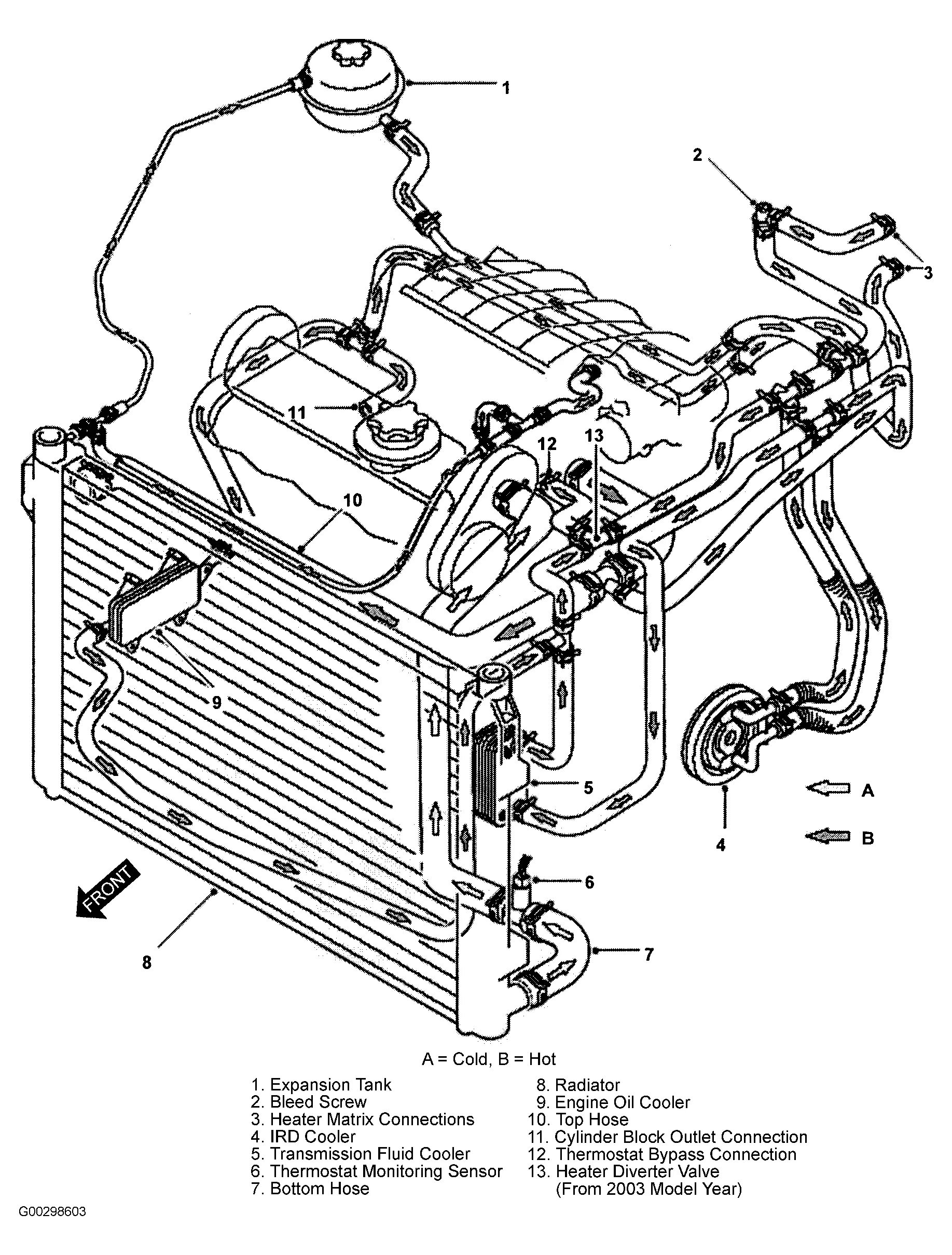 1

2

3

11

12

13

10

9

5

A

B

4

6

FRONT

7

8

A = Cold, B = Hot

1. Expansion Tank
2. Bleed Screw
3. Heater Matrix Connections
4. IRD Cooler
5. Transmission Fluid Cooler
6. Thermostat Monitoring Sensor
7. Bottom Hose

8. Radiator
9. Engine Oil Cooler
10. Top Hose
11. Cylinder Block Outlet Connection
12. Thermostat Bypass Connection
13. Heater Diverter Valve (From 2003 Model Year)

G00298603