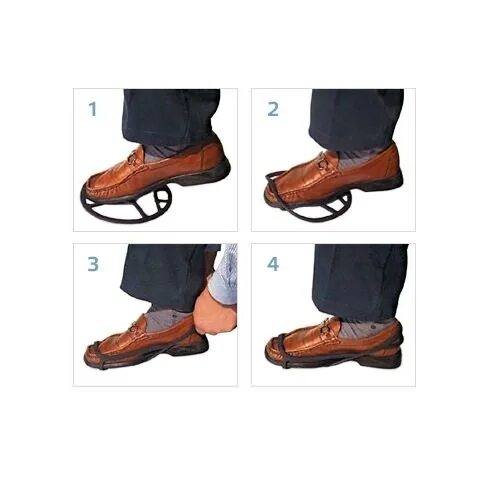 1

2

3

4