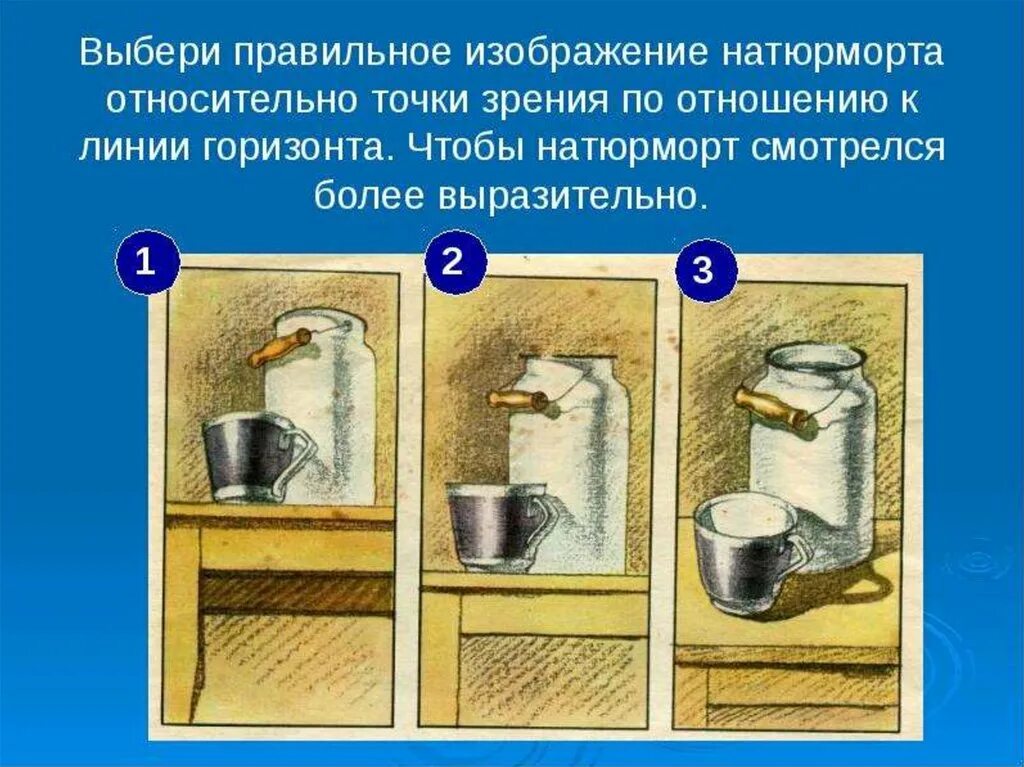 Выбери правильное изображение натюрморта относительно точки зрения по отношению к линии горизонта. Чтобы натюрморт смотрелся более выразительно.

1

2

3