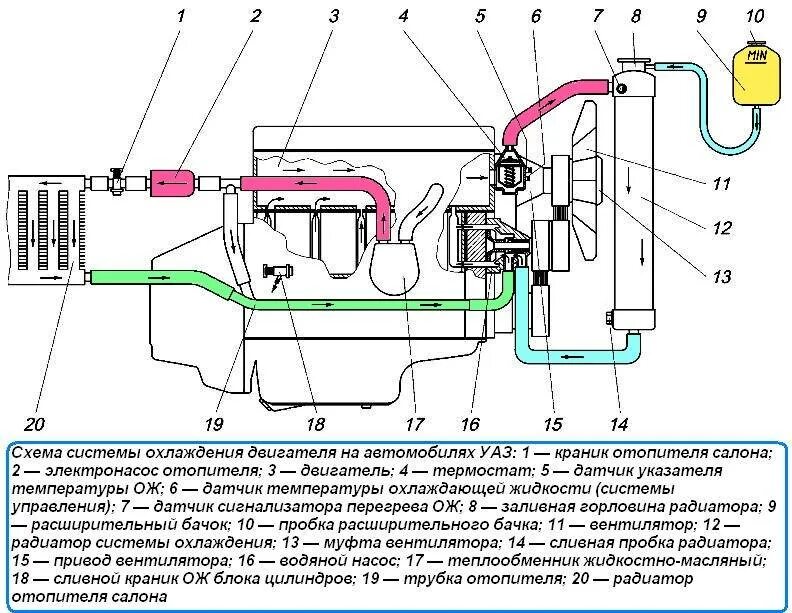 1
2
3
4
5
6
7
8
9
10
MIN
11
12
13
20
19
18
17
16
15
14

Схема системы охлаждения двигателя на автомобилях УАЗ: 1 — краник отопителя салона; 2 — электронасос отопителя; 3 — двигатель; 4 — термостат; 5 — датчик указателя температуры ОЖ; 6 — датчик температуры охлаждающей жидкости (системы управления); 7 — датчик сигнализатора перегрева ОЖ; 8 — заливная горловина радиатора; 9 — расширительный бачок; 10 — пробка расширительного бачка; 11 — вентилятор; 12 — радиатор системы охлаждения; 13 — муфта вентилятора; 14 — сливная пробка радиатора; 15 — привод вентилятора; 16 — водяной насос; 17 — теплообменник жидкостно-масляный; 18 — сливной краник ОЖ блока цилиндров; 19 — трубка отопителя; 20 — радиатор отопителя салона