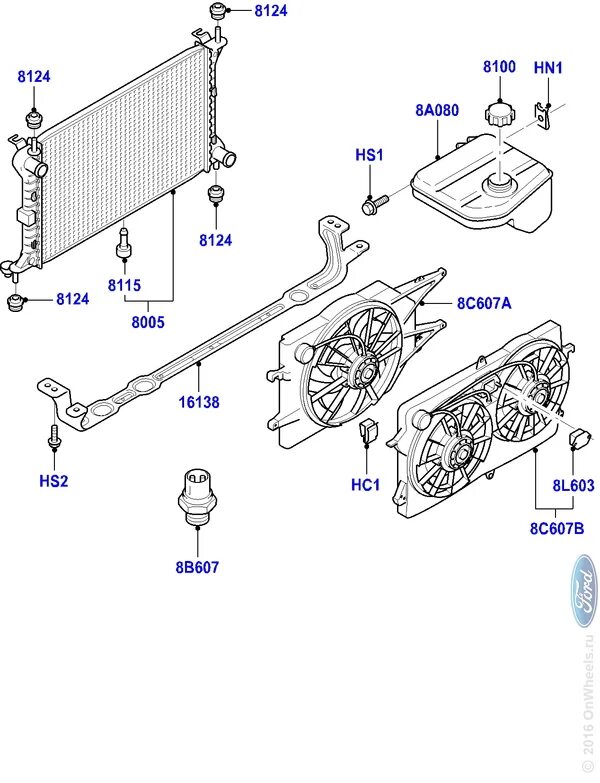 8124

8124

8100

HN1

8A080

HS1

8124

8115

8124

8005

8C607A

16138

HS2

HC1

8L603

8C607B

8B607

Ford

© 2016 OnWheels.ru