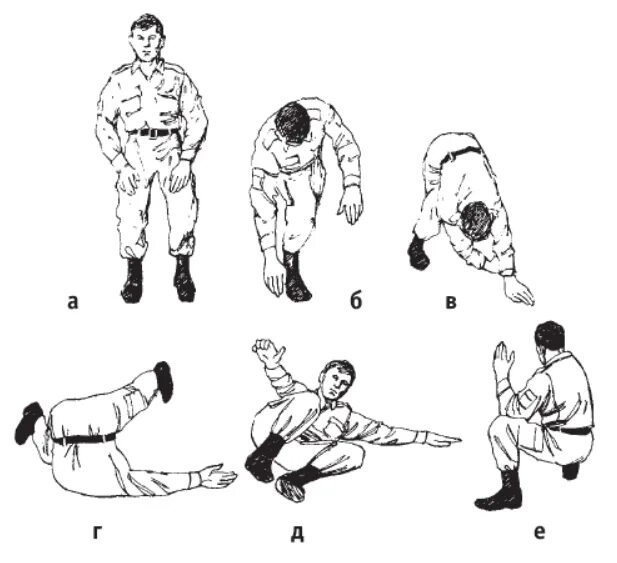 а б в
г д е