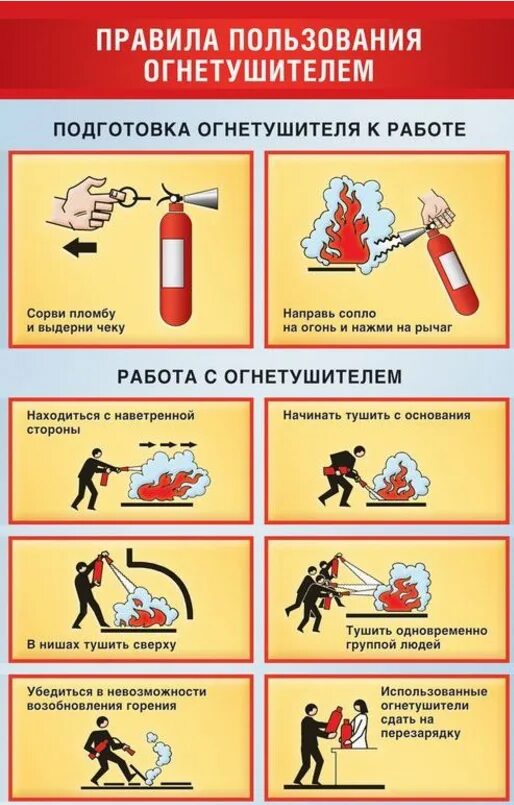 ПРАВИЛА ПОЛЬЗОВАНИЯ ОГНЕТУШИТЕЛЕМ

ПОДГОТОВКА ОГНЕТУШИТЕЛЯ К РАБОТЕ

Сорви пломбу и выдерни чеку

Направь сопло на огонь и нажми на рычаг

РАБОТА С ОГНЕТУШИТЕЛЕМ

Находиться с наветренной стороны

Начинать тушить с основания

В нишах тушить сверху

Тушить одновременно группой людей

Убедиться в невозможности возобновления горения

Использованные огнетушители сдать на перезарядку