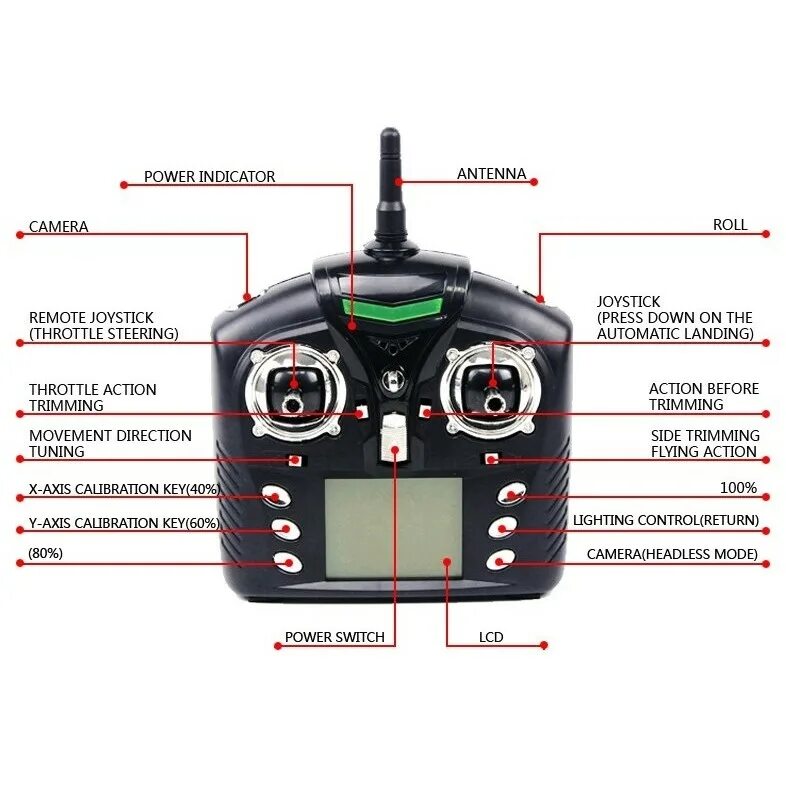 POWER INDICATOR

ANTENNA

CAMERA

ROLL

REMOTE JOYSTICK (THROTTLE STEERING)

JOYSTICK (PRESS DOWN ON THE AUTOMATIC LANDING)

THROTTLE ACTION TRIMMING

ACTION BEFORE TRIMMING

MOVEMENT DIRECTION TUNING

SIDE TRIMMING FLYING ACTION

X-AXIS CALIBRATION KEY(40%)

100%

Y-AXIS CALIBRATION KEY(60%)

LIGHTING CONTROL(RETURN)

(80%)

CAMERA(HEADLESS MODE)

POWER SWITCH

LCD