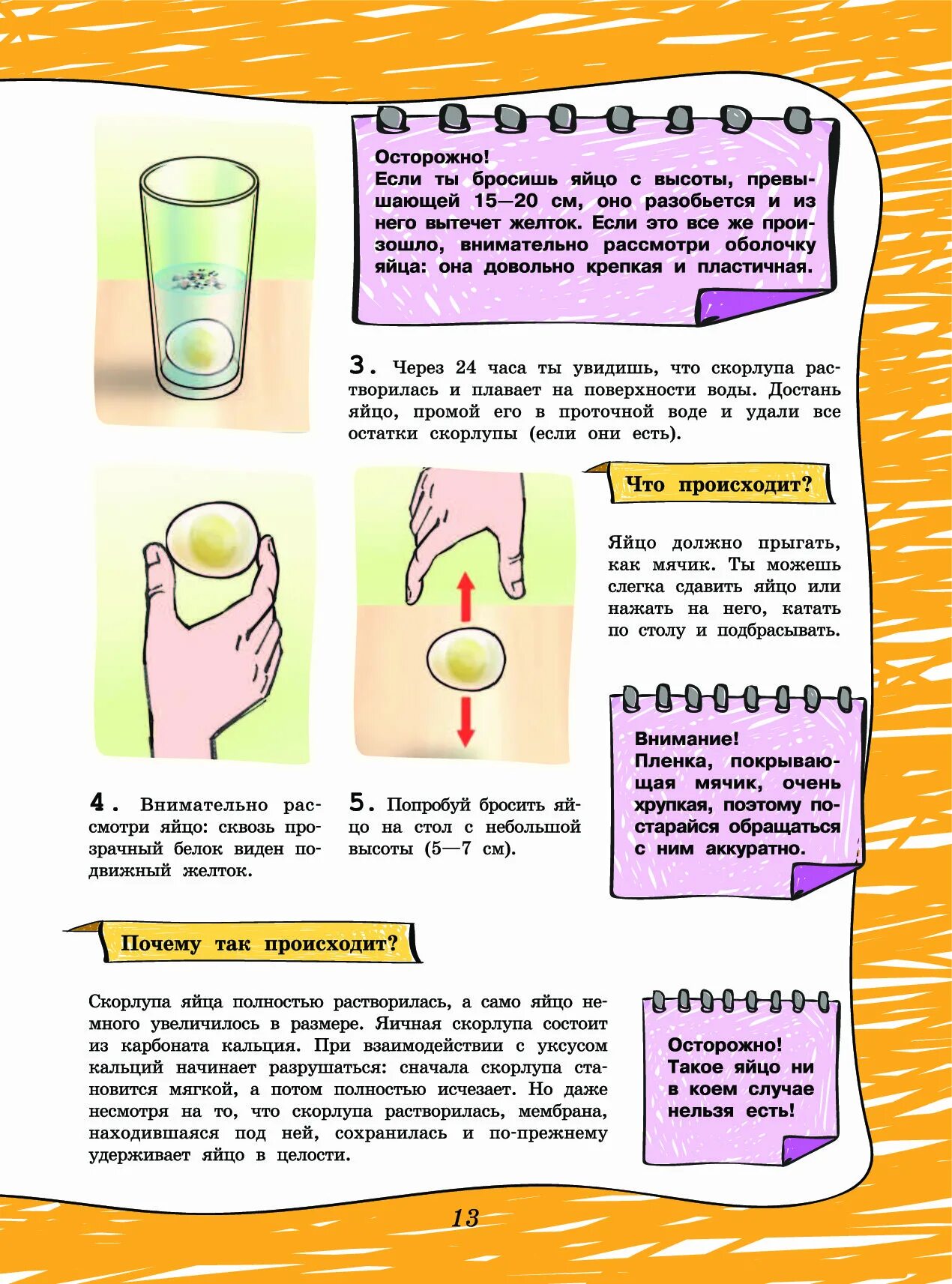 Осторожно!
Если ты бросишь яйцо с высоты, превышающей 15—20 см, оно разобьется и из него вытечет желток. Если это все же произошло, внимательно рассмотри оболочку яйца: она довольно крепкая и пластичная.

3. Через 24 часа ты увидишь, что скорлупа растворилась и плавает на поверхности воды. Достань яйцо, промой его в проточной воде и удали все остатки скорлупы (если они есть).

Что происходит?

Яйцо должно прыгать, как мячик. Ты можешь слегка сдавить яйцо или нажать на него, катать по столу и подбрасывать.

Внимание!
Пленка, покрывающая мячик, очень хрупкая, поэтому постарайся обращаться с ним аккуратно.

4. Внимательно рассмотри яйцо: сквозь прозрачный белок виден подвижный желток.

5. Попробуй бросить яйцо на стол с небольшой высоты (5—7 см).

Почему так происходит?

Скорлупа яйца полностью растворилась, а само яйцо немного увеличилось в размере. Яичная скорлупа состоит из карбоната кальция. При взаимодействии с уксусом кальций начинает разрушаться: сначала скорлупа становится мягкой, а потом полностью исчезает. Но даже несмотря на то, что скорлупа растворилась, мембрана, находившаяся под ней, сохранилась и по-прежнему удерживает яйцо в целости.

Осторожно!
Такое яйцо ни в коем случае нельзя есть!

13