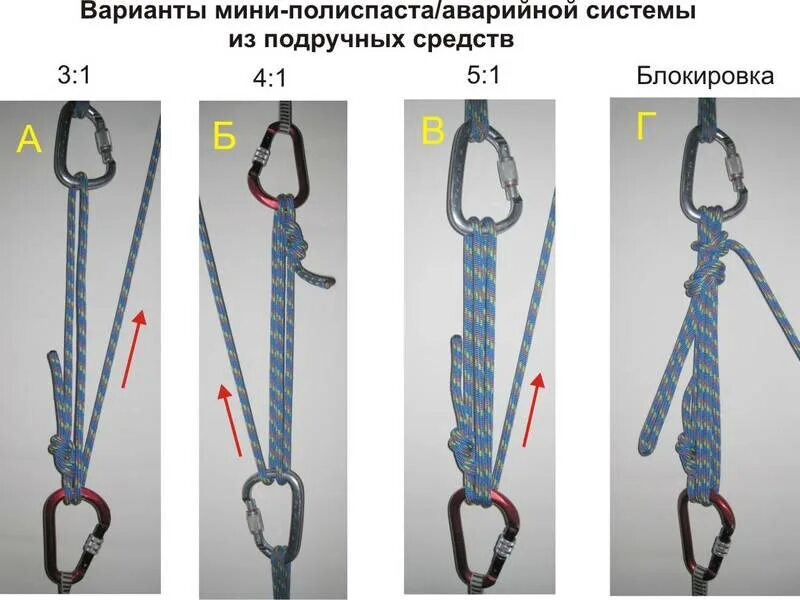 Варианты мини-полиспаста/аварийной системы из подручных средств

3:1

А

4:1

Б

5:1

В

Блокировка

Г