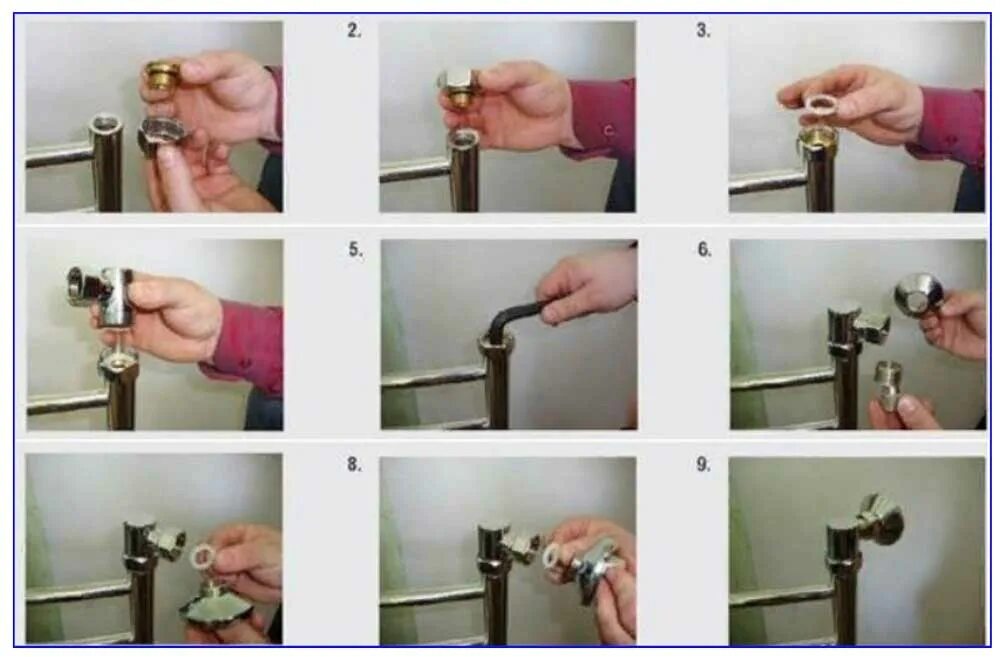 2.

3.

5.

6.

8.

9.