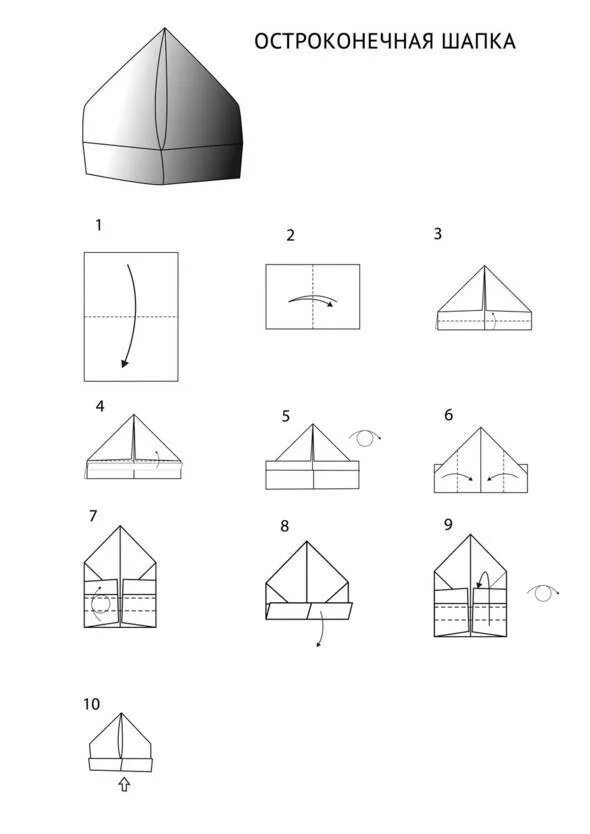 ОСТРОКОНЕЧНАЯ ШАПКА

1

2

3

4

5

6

7

8

9

10