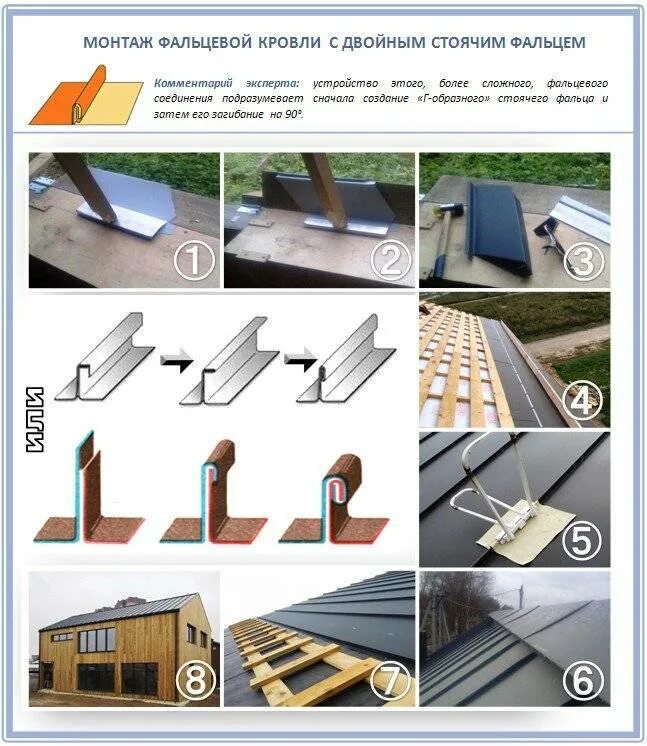 МОНТАЖ ФАЛЬЦЕВОЙ КРОВЛИ С ДВОЙНЫМ СТОЯЧИМ ФАЛЬЦЕМ

Комментарий эксперта: устройство этого, более сложного, фальцевого соединения подразумевает сначала создание «Г-образного» стоячего фальца и затем его загибание на 90°.

1

2

3

ИЛИ

4

5

8

7

6