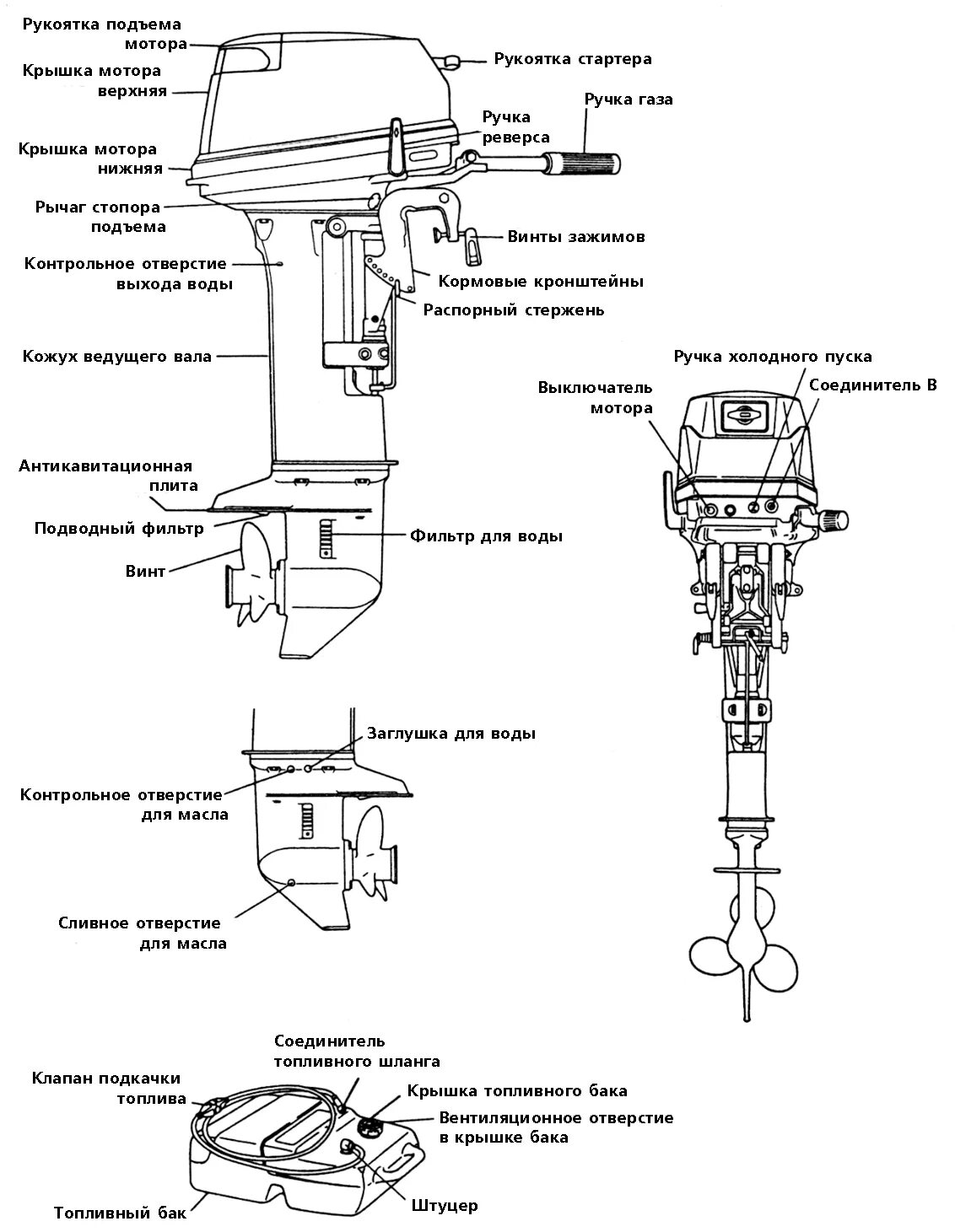 Рукоятка подъема мотора
Крышка мотора верхняя
Крышка мотора нижняя
Рычаг стопора подъема
Контрольное отверстие выхода воды
Кожух ведущего вала
Антикавитационная плита
Подводный фильтр
Винт
Рукоятка стартера
Ручка газа
Ручка реверса
Винты зажимов
Кормовые кронштейны
Распорный стержень
Фильтр для воды
Ручка холодного пуска
Выключатель мотора
Соединитель В
Заглушка для воды
Контрольное отверстие для масла
Сливное отверстие для масла
Соединитель топливного шланга
Клапан подкачки топлива
Крышка топливного бака
Вентиляционное отверстие в крышке бака
Штуцер
Топливный бак