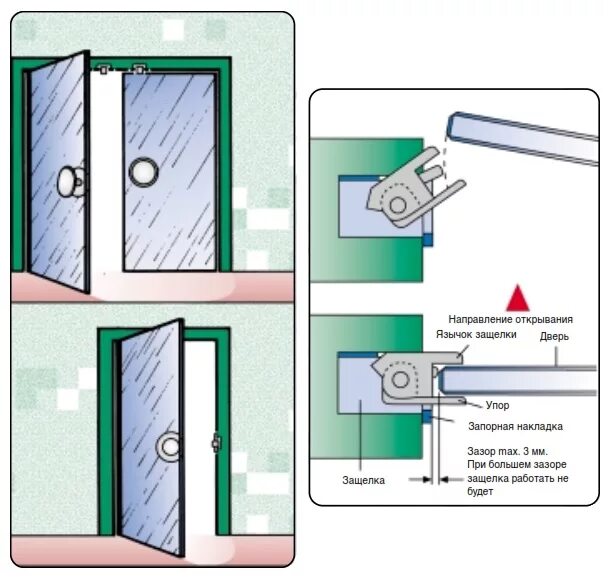 Направление открывания
Язычок защелки
Дверь
Упор
Запорная накладка
Зазор max. 3 мм.
При большем зазоре защелка работать не будет
Защелка