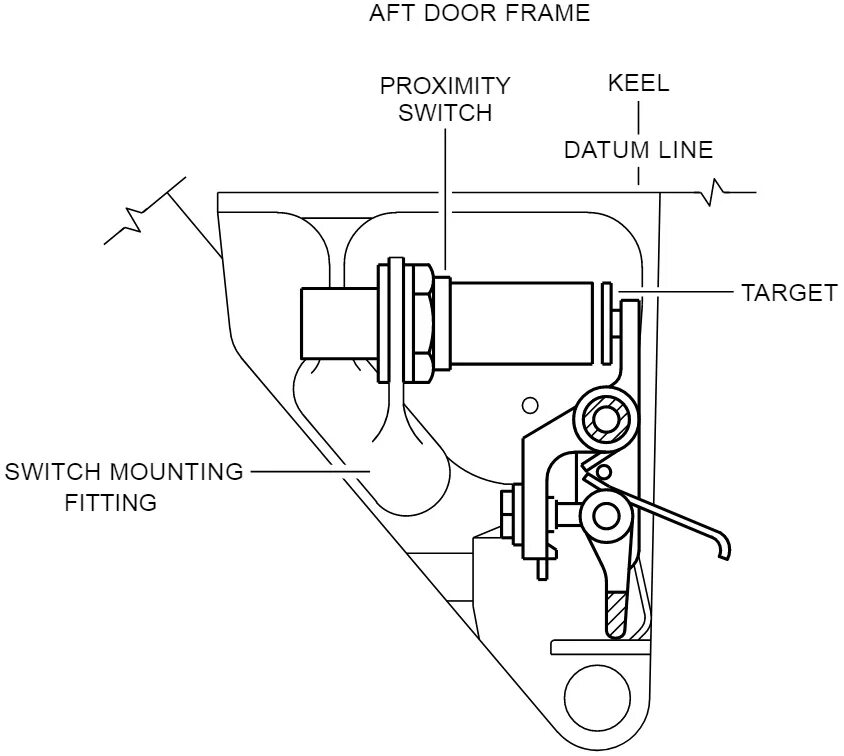 AFT DOOR FRAME

PROXIMITY SWITCH

KEEL

DATUM LINE

TARGET

SWITCH MOUNTING FITTING