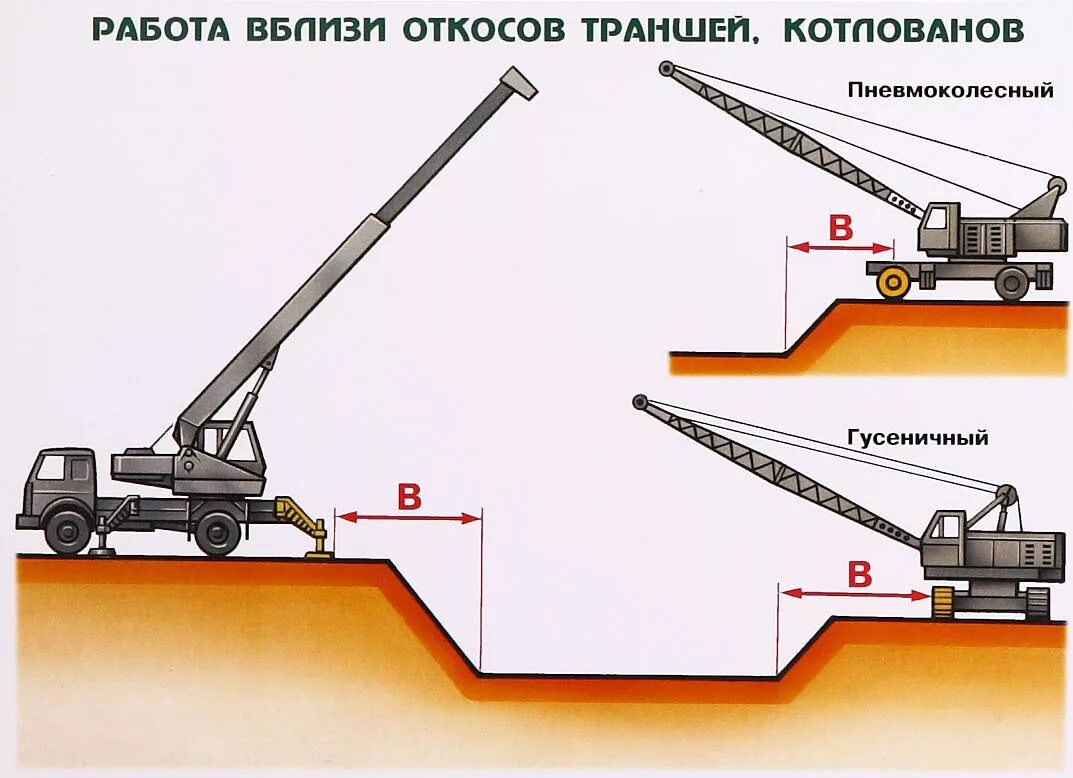 РАБОТА ВБЛИЗИ ОТКОСОВ ТРАНШЕЙ, КОТЛОВАНОВ

Пневмоколесный

В

Гусеничный

В

В