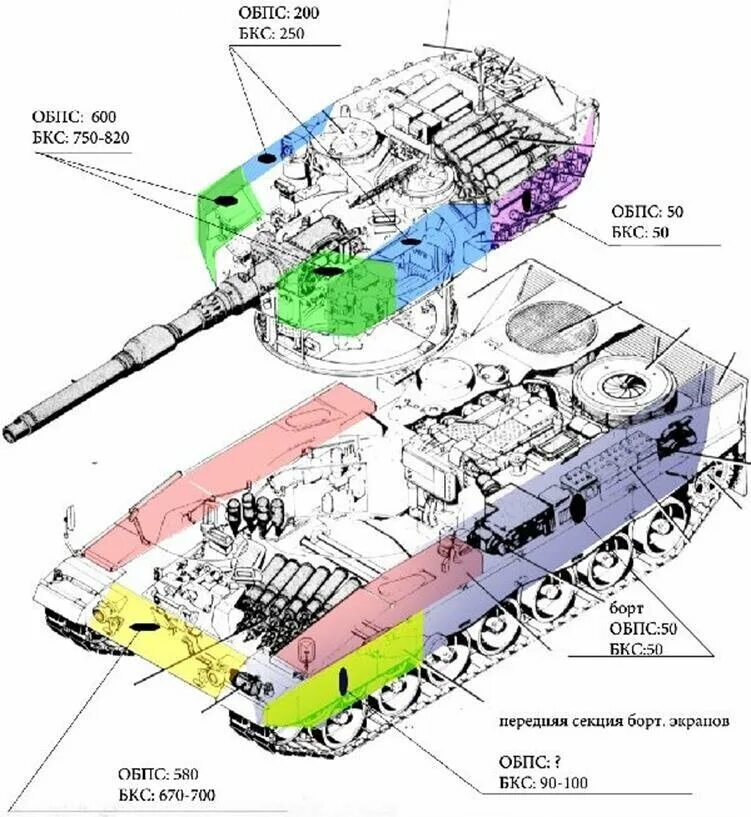 ОБПС: 200
БКС: 250

ОБПС: 600
БКС: 750-820

ОБПС: 50
БКС: 50

борт
ОБПС:50
БКС:50

передняя секция борт. экранов

ОБПС: ?
БКС: 90-100

ОБПС: 580
БКС: 670-700