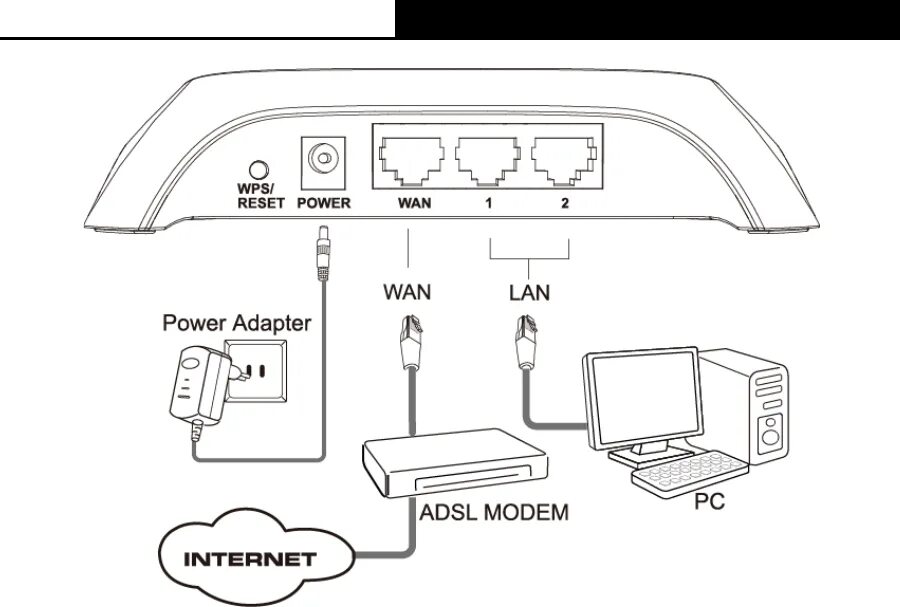 WPS/
RESET
POWER
WAN
1
2
WAN
LAN
Power Adapter
ADSL MODEM
PC
INTERNET