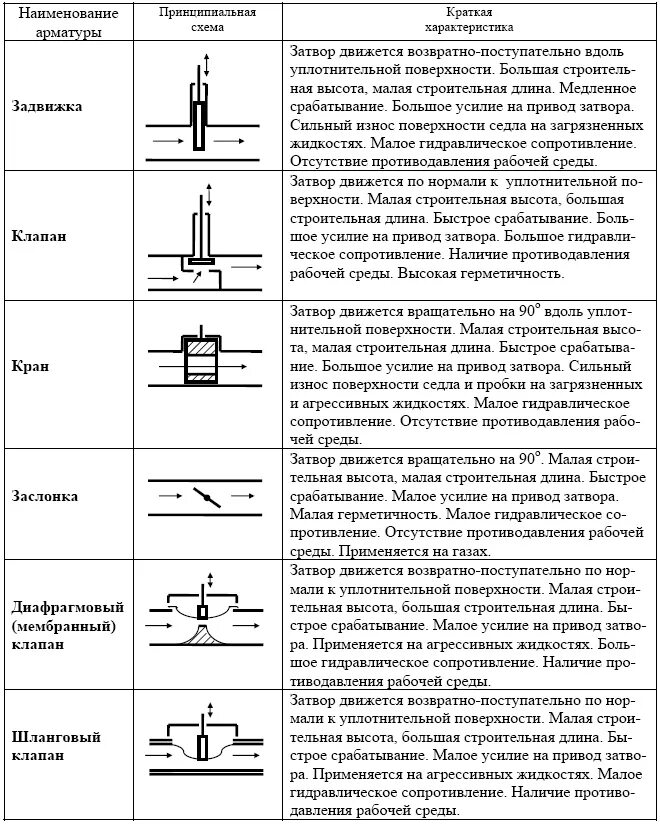 | Наименование арматуры | Принципиальная схема | Краткая характеристика |
|---|---|---|
| **Задвижка** | | Затвор движется возвратно-поступательно вдоль уплотнительной поверхности. Большая строительная высота, малая строительная длина. Медленное срабатывание. Большое усилие на привод затвора. Сильный износ поверхности седла на загрязненных жидкостях. Малое гидравлическое сопротивление. Отсутствие противодавления рабочей среды. |
| **Клапан** | | Затвор движется по нормали к уплотнительной поверхности. Малая строительная высота, большая строительная длина. Быстрое срабатывание. Большое усилие на привод затвора. Большое гидравлическое сопротивление. Наличие противодавления рабочей среды. Высокая герметичность. |
| **Кран** | | Затвор движется вращательно на $90^\circ$ вдоль уплотнительной поверхности. Малая строительная высота, малая строительная длина. Быстрое срабатывание. Большое усилие на привод затвора. Сильный износ поверхности седла и пробки на загрязненных и агрессивных жидкостях. Малое гидравлическое сопротивление. Отсутствие противодавления рабочей среды. |
| **Заслонка** | | Затвор движется вращательно на $90^\circ$. Малая строительная высота, малая строительная длина. Быстрое срабатывание. Малое усилие на привод затвора. Малая герметичность. Малое гидравлическое сопротивление. Отсутствие противодавления рабочей среды. Применяется на газах. |
| **Диафрагмовый (мембранный) клапан** | | Затвор движется возвратно-поступательно по нормали к уплотнительной поверхности. Малая строительная высота, большая строительная длина. Быстрое срабатывание. Малое усилие на привод затвора. Применяется на агрессивных жидкостях. Большое гидравлическое сопротивление. Наличие противодавления рабочей среды. |
| **Шланговый клапан** | | Затвор движется возвратно-поступательно по нормали к уплотнительной поверхности. Малая строительная высота, большая строительная длина. Быстрое срабатывание. Малое усилие на привод затвора. Применяется на агрессивных жидкостях. Малое гидравлическое сопротивление. Наличие противодавления рабочей среды. |