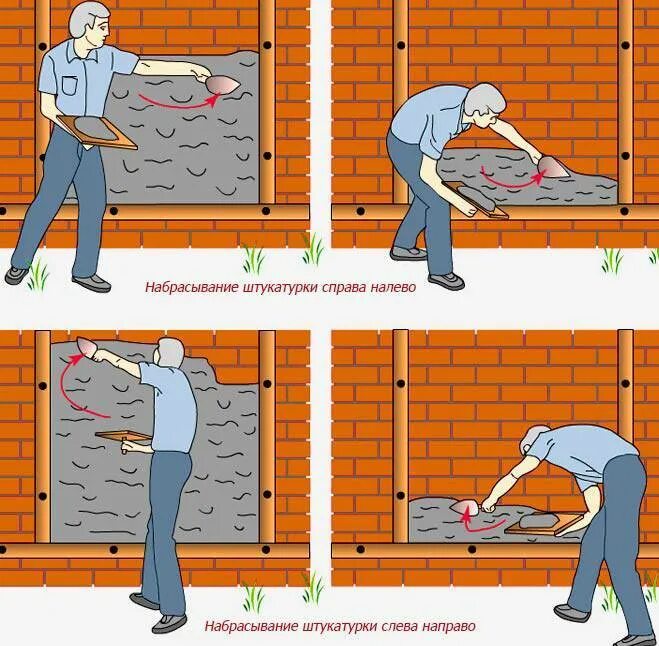 Набрасывание штукатурки справа налево

Набрасывание штукатурки слева направо