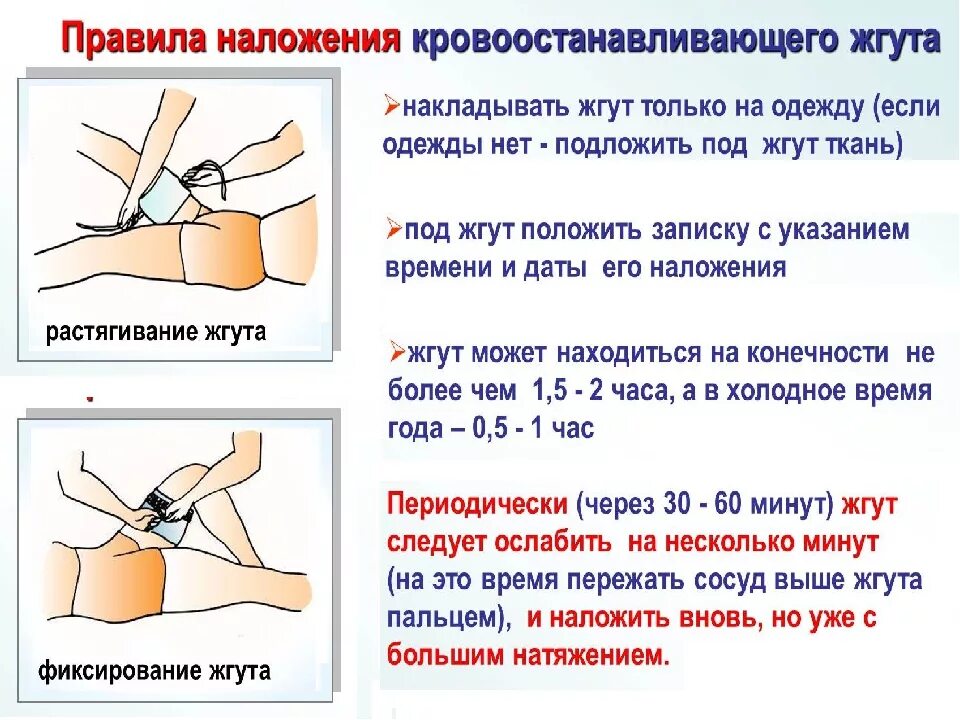 Правила наложения кровоостанавливающего жгута

растягивание жгута

фиксирование жгута

➢накладывать жгут только на одежду (если одежды нет - подложить под жгут ткань)

➢под жгут положить записку с указанием времени и даты его наложения

➢жгут может находиться на конечности не более чем 1,5 - 2 часа, а в холодное время года – 0,5 - 1 час

Периодически (через 30 - 60 минут) жгут следует ослабить на несколько минут (на это время пережать сосуд выше жгута пальцем), и наложить вновь, но уже с большим натяжением.