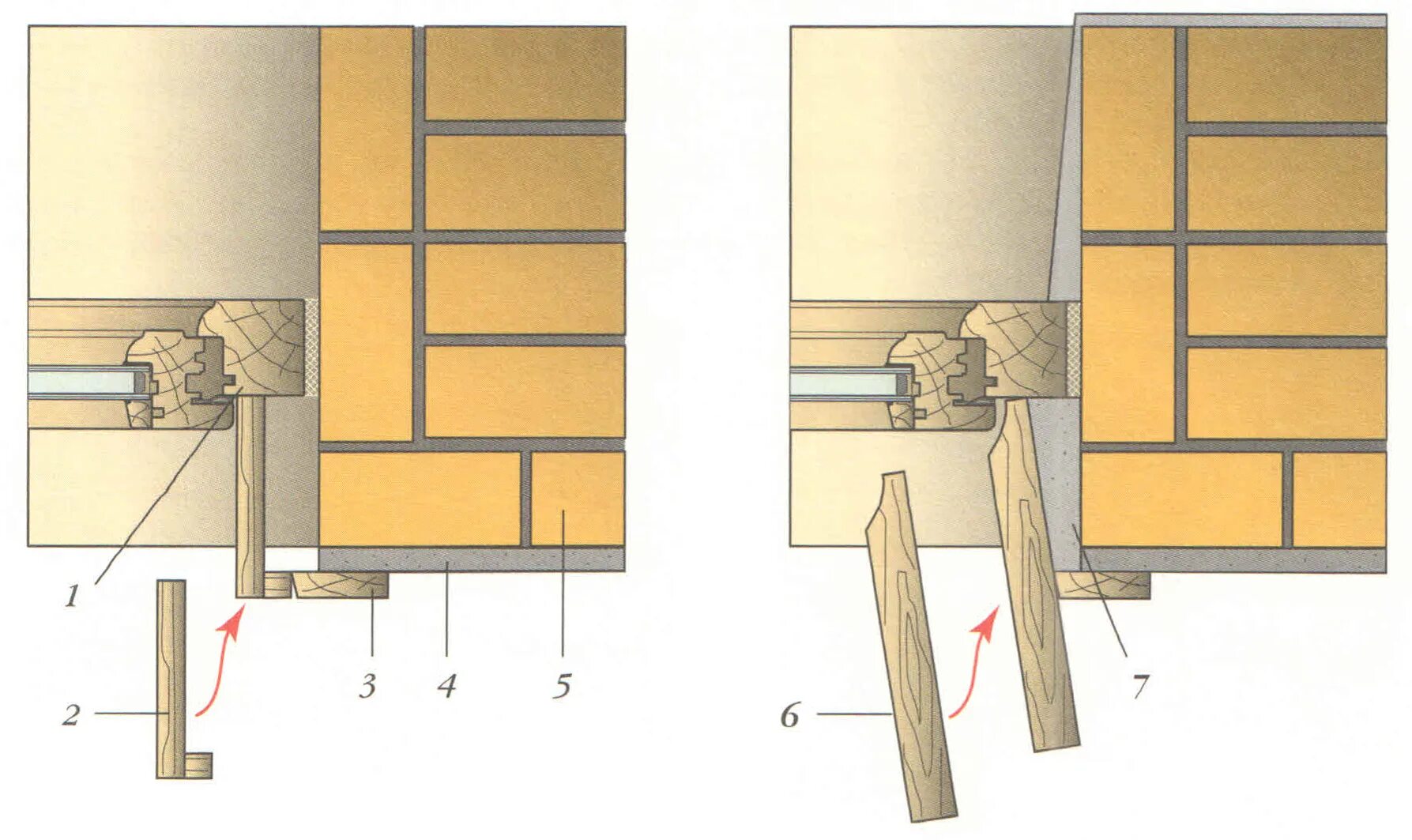 1
2
3
4
5
6
7