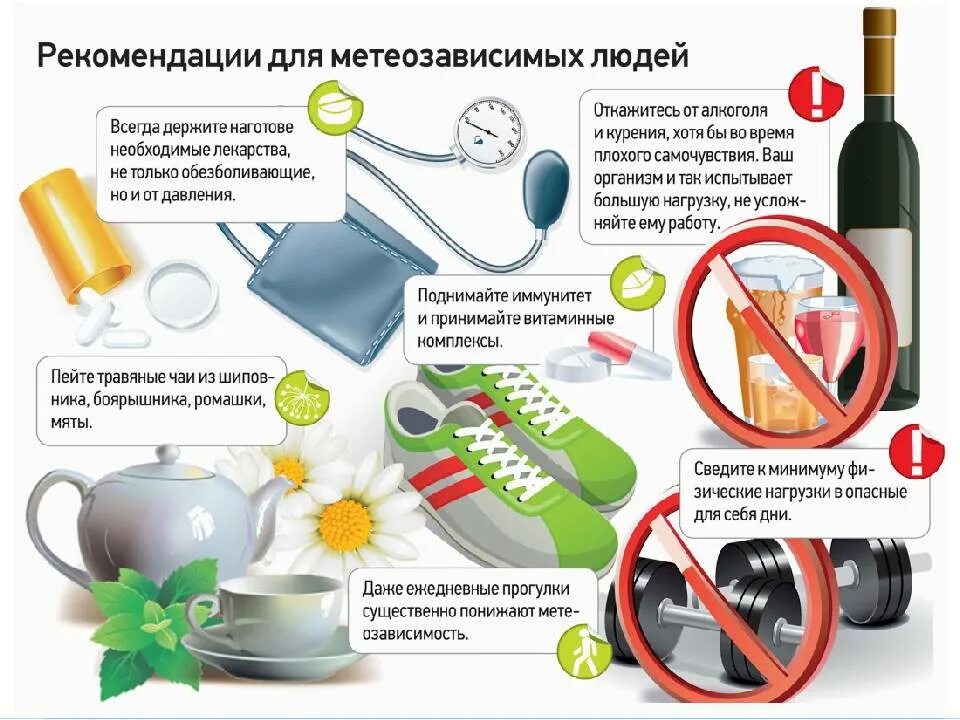 Рекомендации для метеозависимых людей

Всегда держите наготове необходимые лекарства, не только обезболивающие, но и от давления.

Откажитесь от алкоголя и курения, хотя бы во время плохого самочувствия. Ваш организм и так испытывает большую нагрузку, не усложняйте ему работу.

Поднимайте иммунитет и принимайте витаминные комплексы.

Пейте травяные чаи из шиповника, боярышника, ромашки, мяты.

Сведите к минимуму физические нагрузки в опасные для себя дни.

Даже ежедневные прогулки существенно понижают метеозависимость.