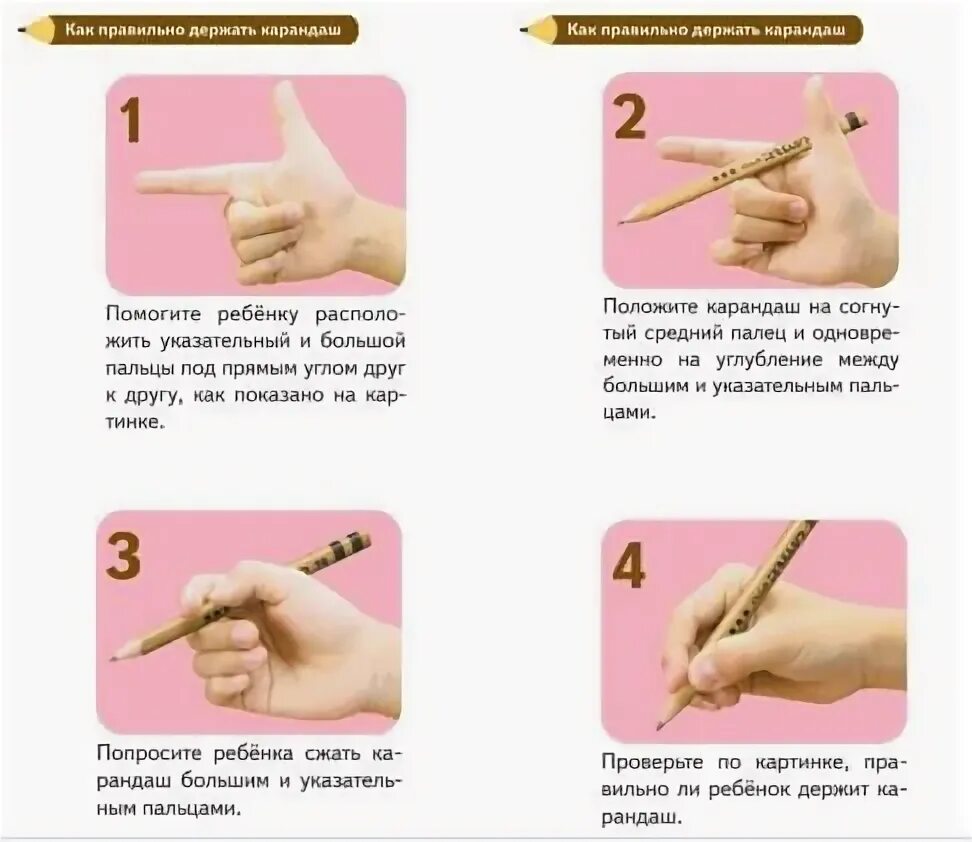 Как правильно держать карандаш

1

Помогите ребёнку расположить указательный и большой пальцы под прямым углом друг к другу, как показано на картинке.

3

Попросите ребёнка сжать карандаш большим и указательным пальцами.

Как правильно держать карандаш

2

Положите карандаш на согнутый средний палец и одновременно на углубление между большим и указательным пальцами.

4

Проверьте по картинке, правильно ли ребёнок держит карандаш.