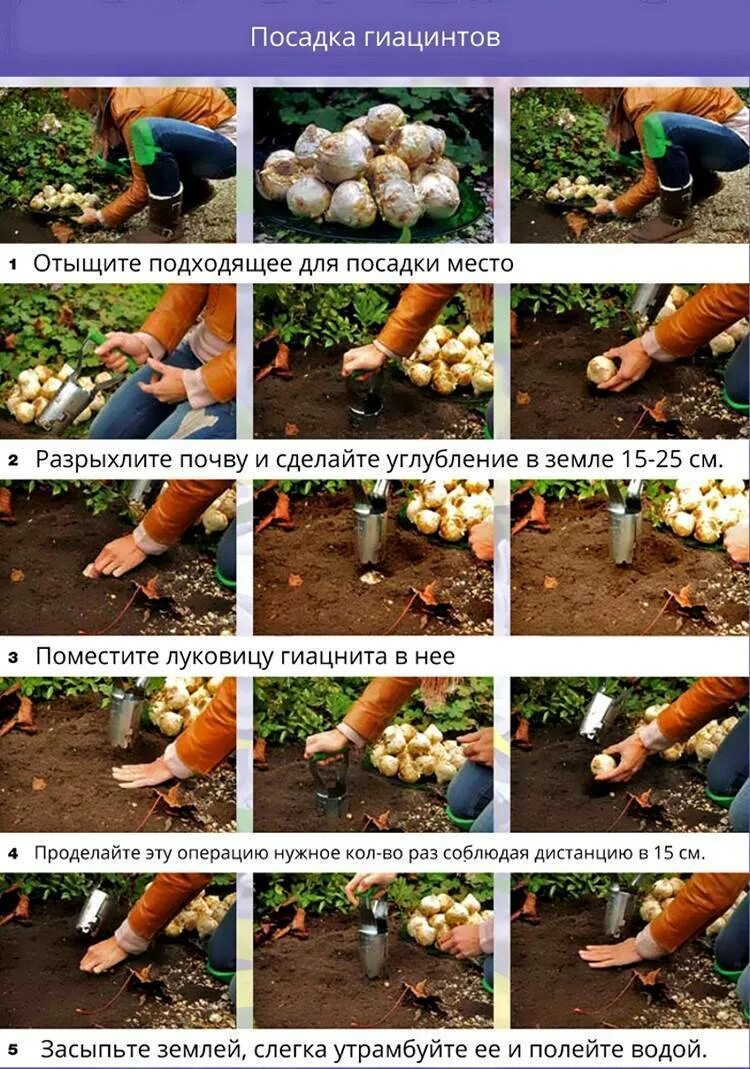 Посадка гиацинтов

1 Отыщите подходящее для посадки место

2 Разрыхлите почву и сделайте углубление в земле 15-25 см.

3 Поместите луковицу гиацнита в нее

4 Проделайте эту операцию нужное кол-во раз соблюдая дистанцию в 15 см.

5 Засыпьте землей, слегка утрамбуйте ее и полейте водой.