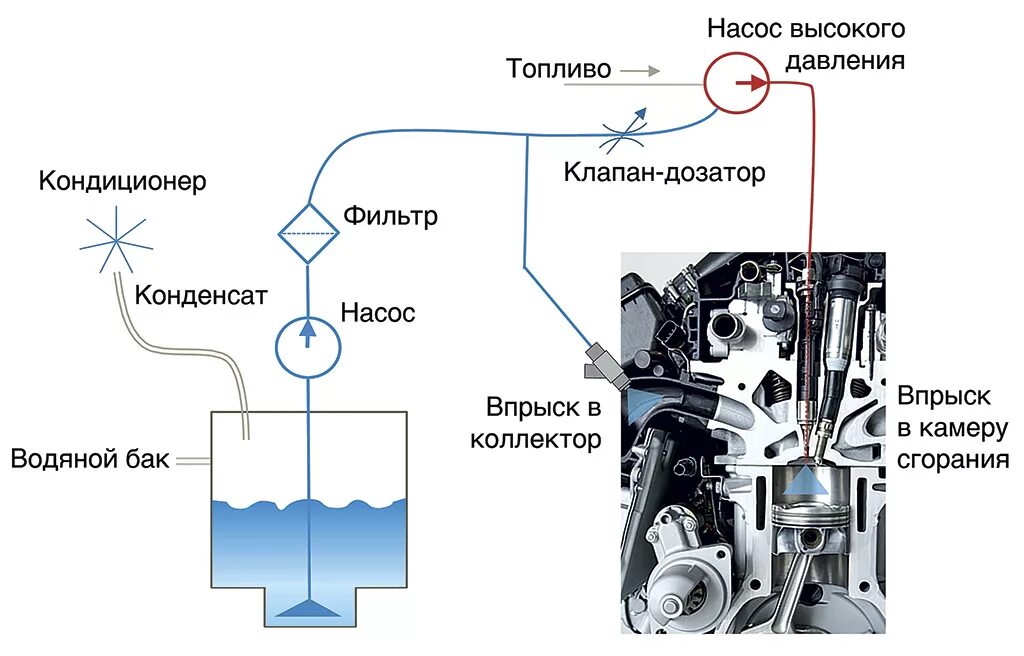 Насос высокого давления

Топливо

Клапан-дозатор

Кондиционер

Фильтр

Конденсат

Насос

Впрыск в коллектор

Впрыск в камеру сгорания

Водяной бак