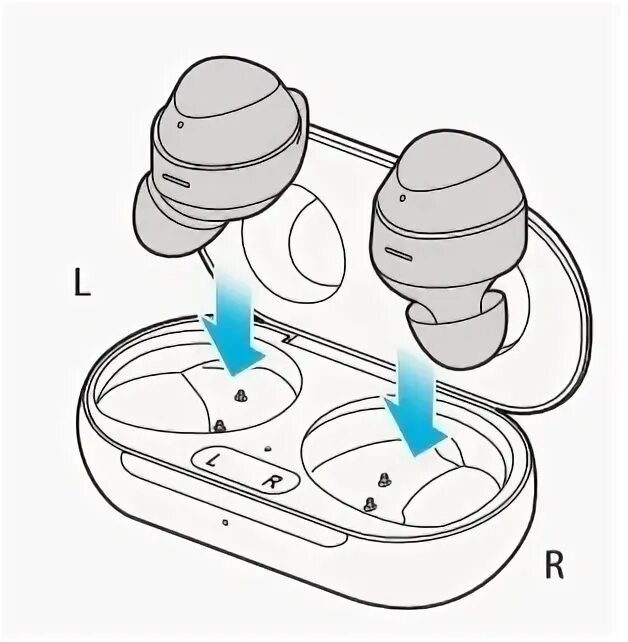 L
L
R
R