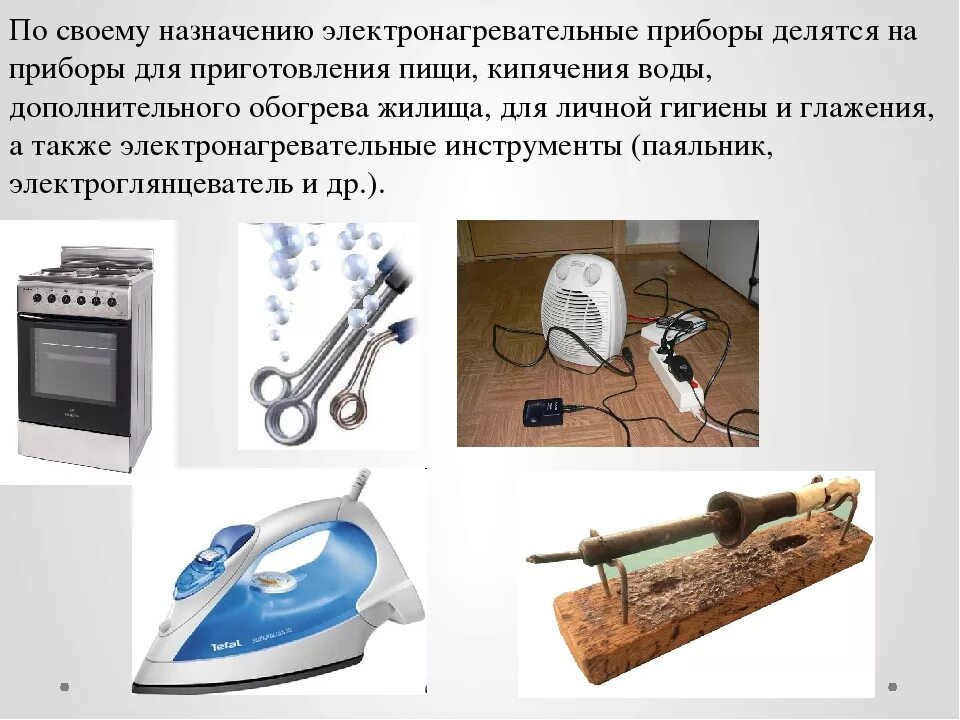 По своему назначению электронагревательные приборы делятся на приборы для приготовления пищи, кипячения воды, дополнительного обогрева жилища, для личной гигиены и глажения, а также электронагревательные инструменты (паяльник, электроглянцеватель и др.).

Tefal