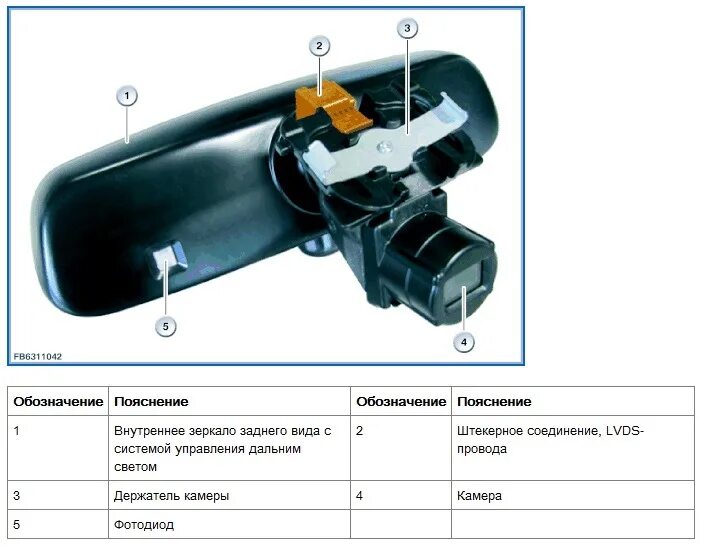 1
2
3
4
5
FB6311042

| Обозначение | Пояснение | Обозначение | Пояснение |
|---|---|---|---|
| 1 | Внутреннее зеркало заднего вида с системой управления дальним светом | 2 | Штекерное соединение, LVDS-провода |
| 3 | Держатель камеры | 4 | Камера |
| 5 | Фотодиод | | |