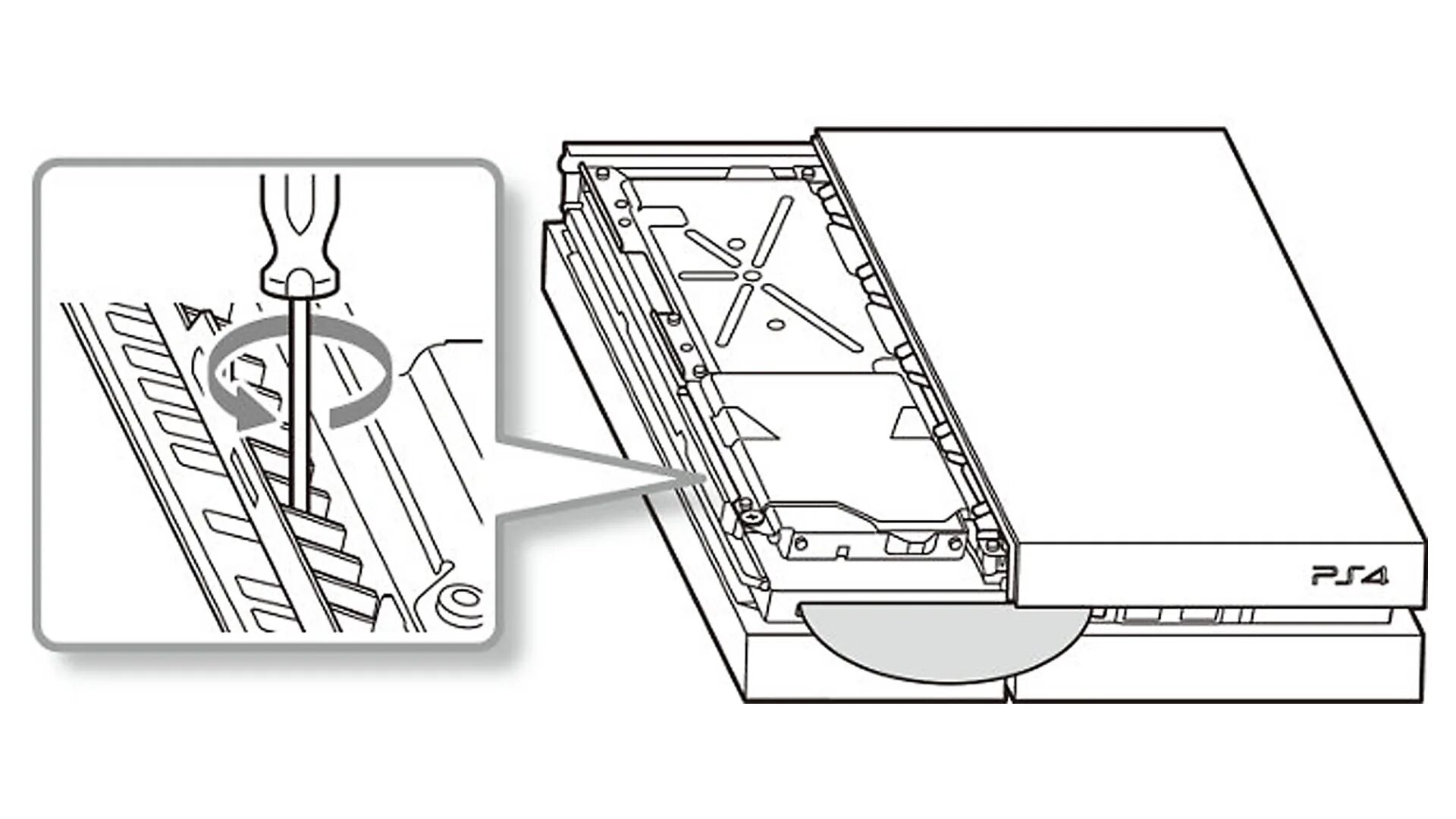 PS4