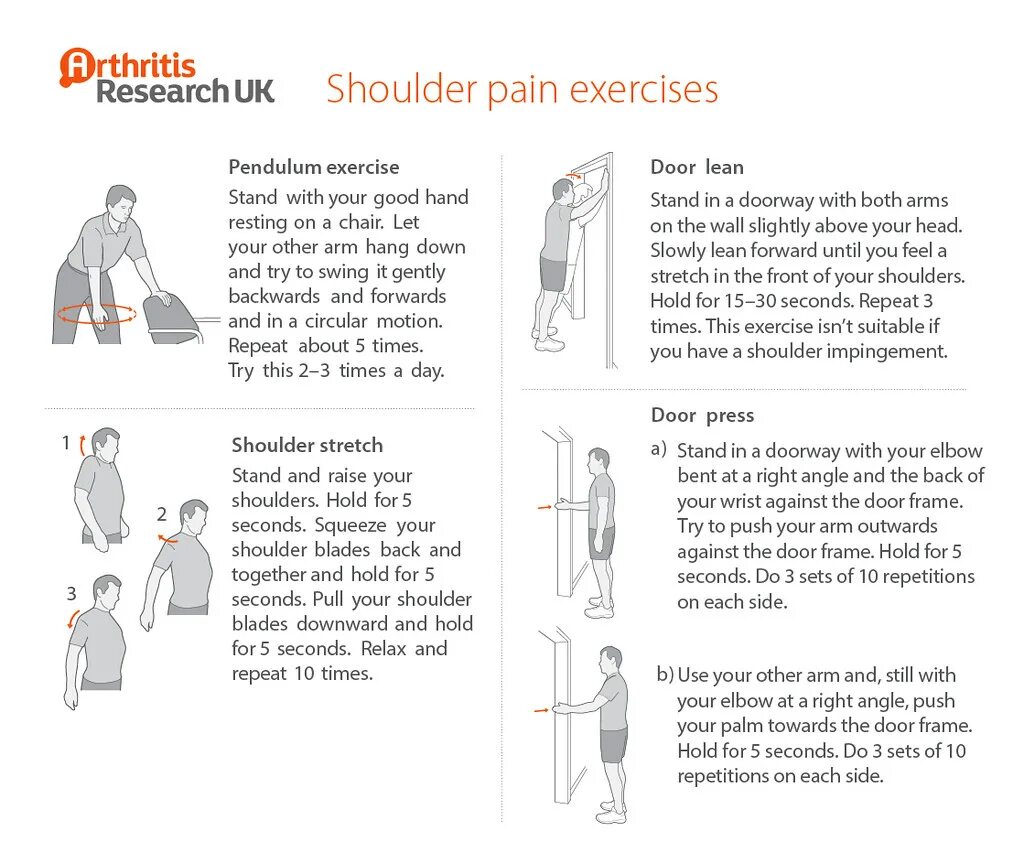 Arthritis Research UK

Shoulder pain exercises

Pendulum exercise
Stand with your good hand resting on a chair. Let your other arm hang down and try to swing it gently backwards and forwards and in a circular motion. Repeat about 5 times. Try this 2–3 times a day.

1
2
3

Shoulder stretch
Stand and raise your shoulders. Hold for 5 seconds. Squeeze your shoulder blades back and together and hold for 5 seconds. Pull your shoulder blades downward and hold for 5 seconds. Relax and repeat 10 times.

Door lean
Stand in a doorway with both arms on the wall slightly above your head. Slowly lean forward until you feel a stretch in the front of your shoulders. Hold for 15–30 seconds. Repeat 3 times. This exercise isn't suitable if you have a shoulder impingement.

Door press
a) Stand in a doorway with your elbow bent at a right angle and the back of your wrist against the door frame. Try to push your arm outwards against the door frame. Hold for 5 seconds. Do 3 sets of 10 repetitions on each side.

b) Use your other arm and, still with your elbow at a right angle, push your palm towards the door frame. Hold for 5 seconds. Do 3 sets of 10 repetitions on each side.