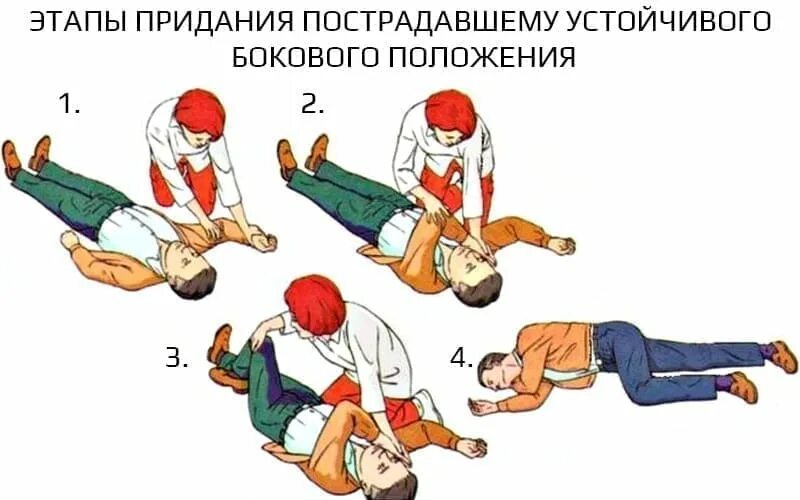 ЭТАПЫ ПРИДАНИЯ ПОСТРАДАВШЕМУ УСТОЙЧИВОГО БОКОВОГО ПОЛОЖЕНИЯ

1.

2.

3.

4.