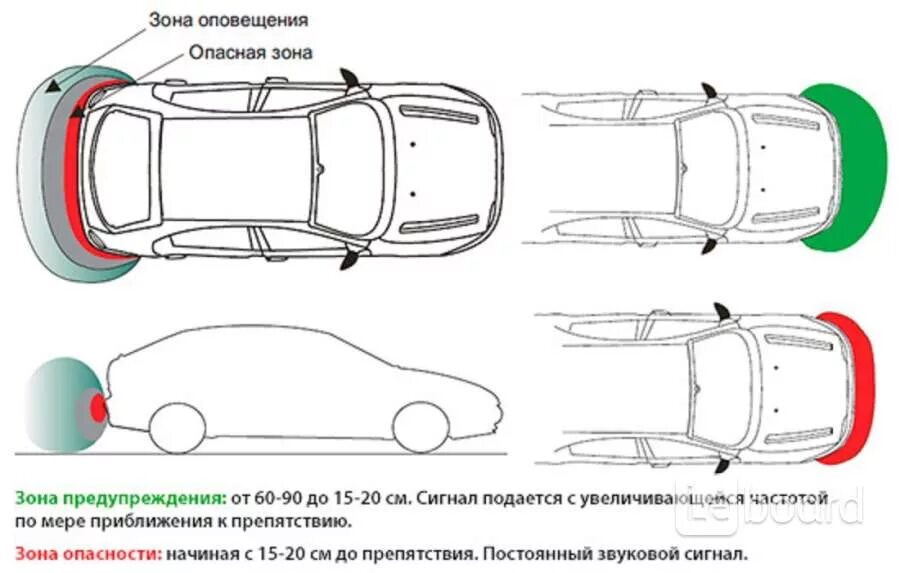 Зона оповещения

Опасная зона

Зона предупреждения: от 60-90 до 15-20 см. Сигнал подается с увеличивающейся частотой по мере приближения к препятствию.

Зона опасности: начиная с 15-20 см до препятствия. Постоянный звуковой сигнал.

Le board