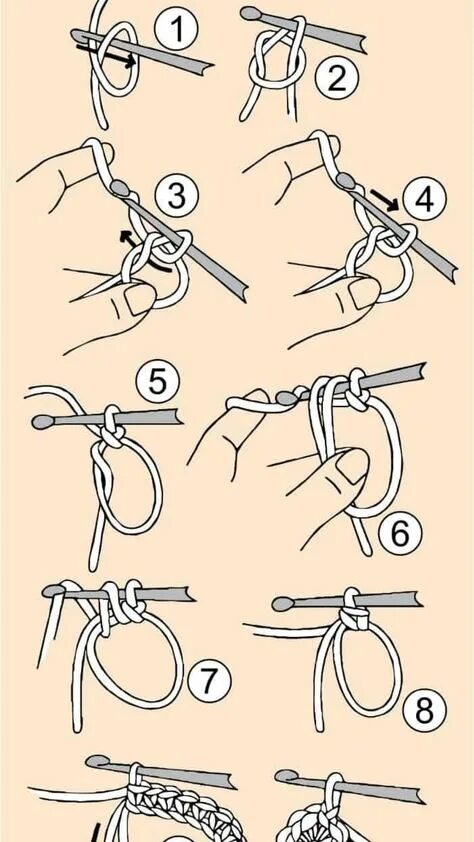 1
2
3
4
5
6
7
8