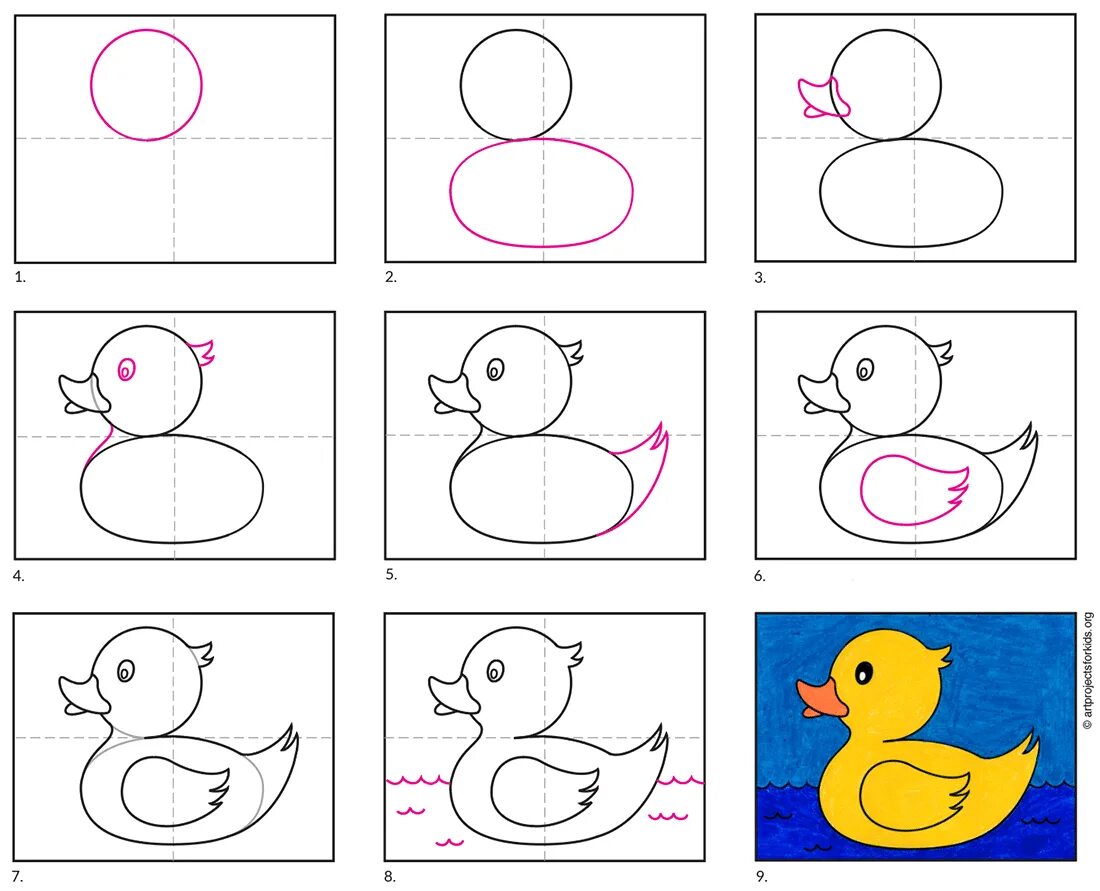 1.

2.

3.

4.

5.

6.

7.

8.

9.

© artprojectsforkids.org