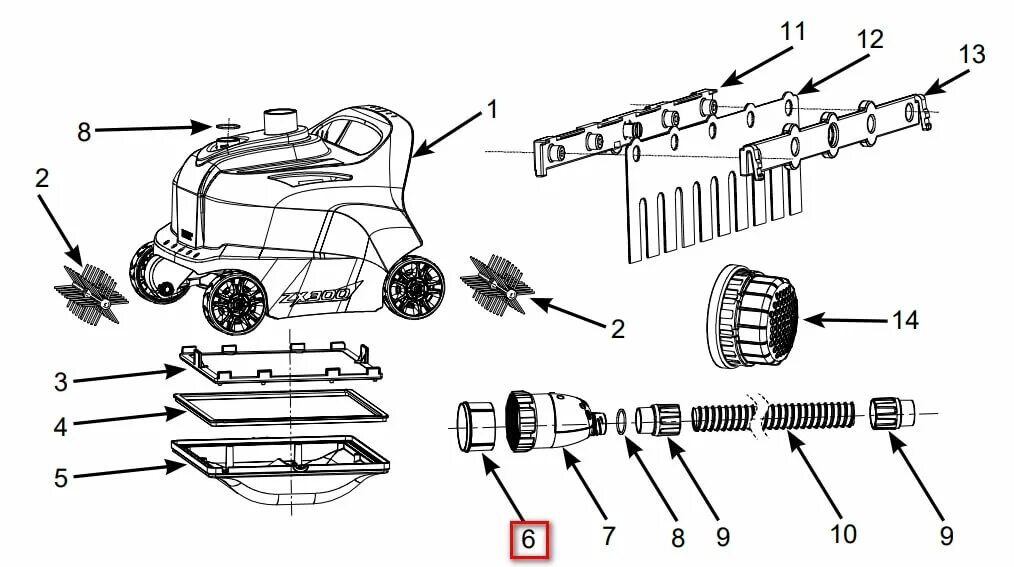 11
12
13
8
1
2
ZX300
2
14
3
4
5
6
7
8
9
10
9