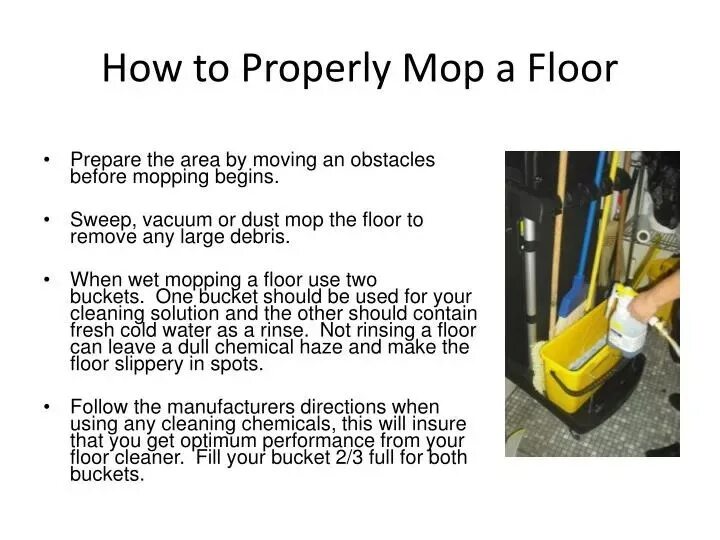 How to Properly Mop a Floor

• Prepare the area by moving an obstacles before mopping begins.

• Sweep, vacuum or dust mop the floor to remove any large debris.

• When wet mopping a floor use two buckets. One bucket should be used for your cleaning solution and the other should contain fresh cold water as a rinse. Not rinsing a floor can leave a dull chemical haze and make the floor slippery in spots.

• Follow the manufacturers directions when using any cleaning chemicals, this will insure that you get optimum performance from your floor cleaner. Fill your bucket 2/3 full for both buckets.