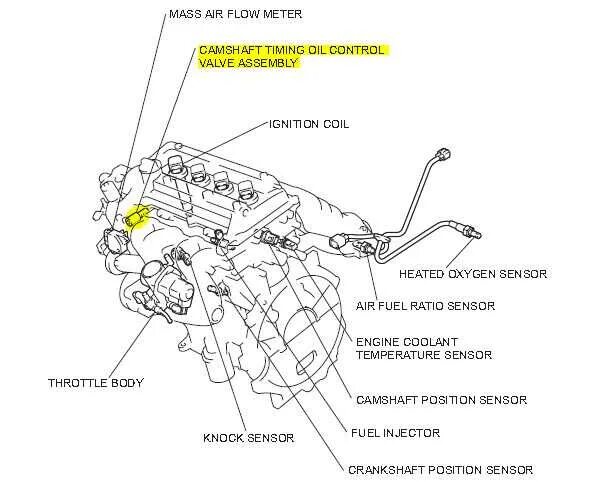 MASS AIR FLOW METER

CAMSHAFT TIMING OIL CONTROL VALVE ASSEMBLY

IGNITION COIL

HEATED OXYGEN SENSOR

AIR FUEL RATIO SENSOR

ENGINE COOLANT TEMPERATURE SENSOR

THROTTLE BODY

CAMSHAFT POSITION SENSOR

KNOCK SENSOR

FUEL INJECTOR

CRANKSHAFT POSITION SENSOR