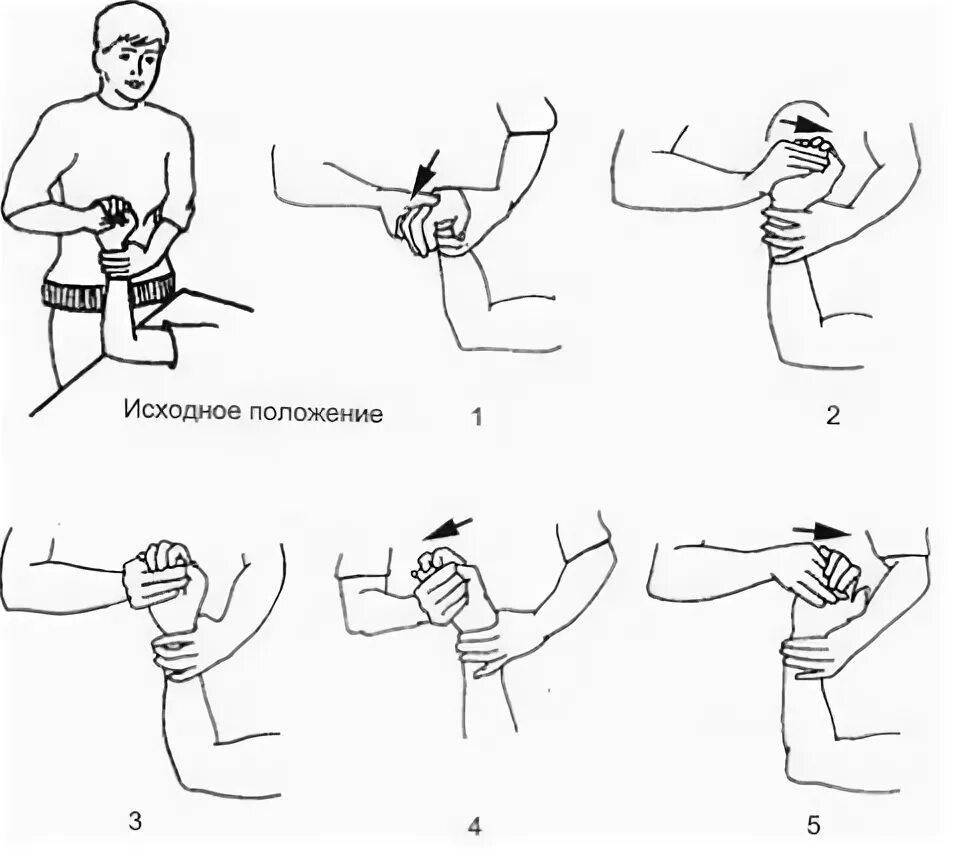 Исходное положение

1

2

3

4

5