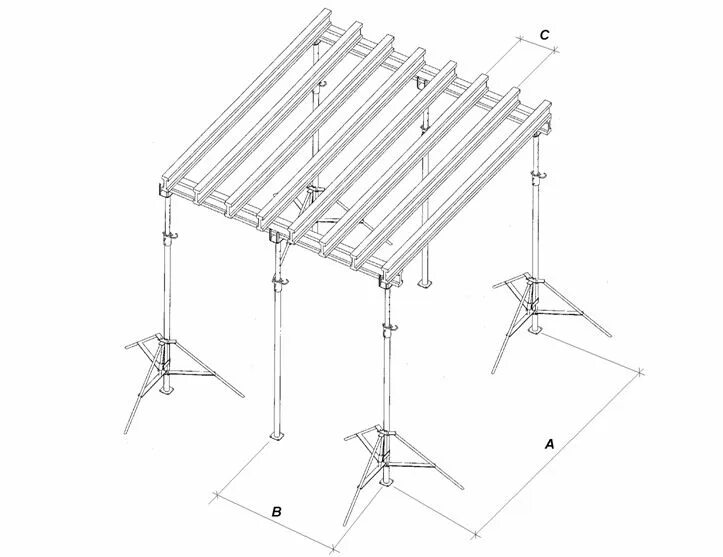 C

A

B