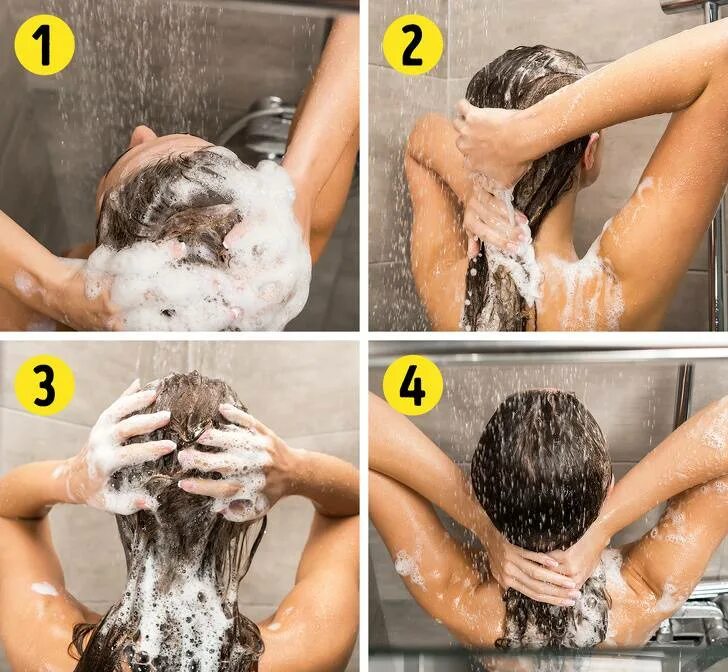 1

2

3

4