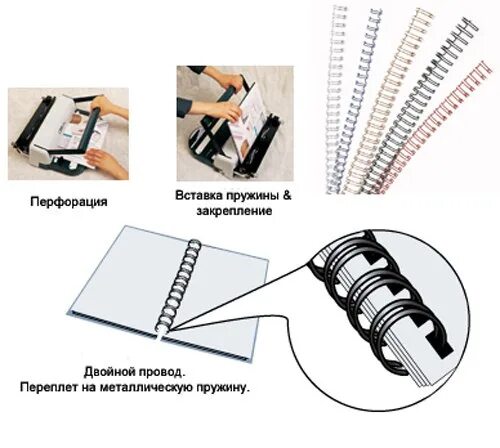 Перфорация

Вставка пружины & закрепление

Двойной провод.
Переплет на металлическую пружину.