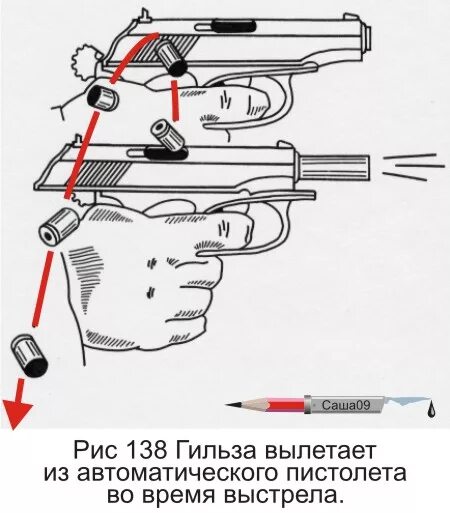 Саша09

Рис 138 Гильза вылетает из автоматического пистолета во время выстрела.