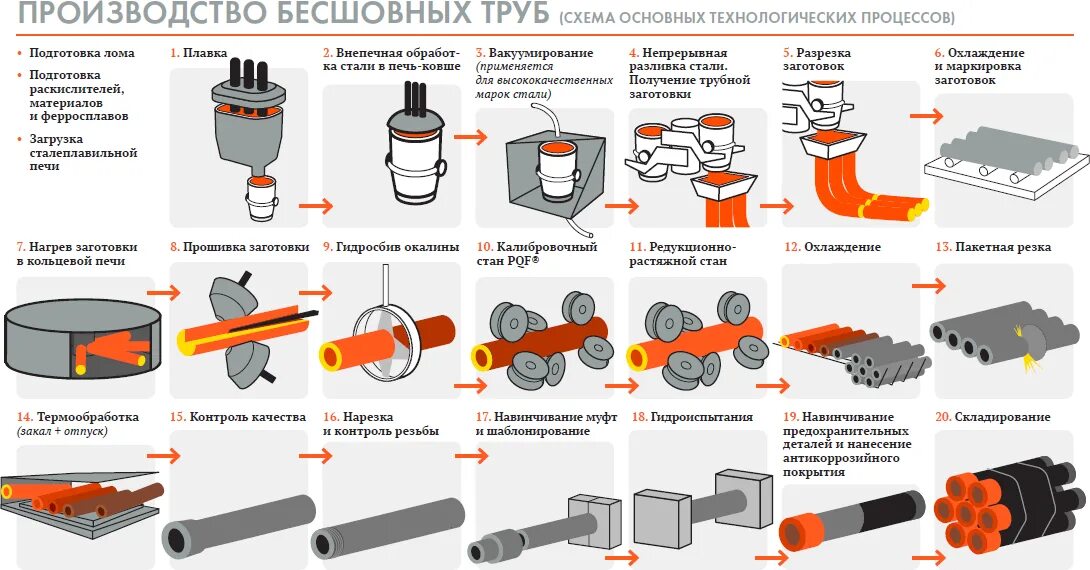 ПРОИЗВОДСТВО БЕСШОВНЫХ ТРУБ (СХЕМА ОСНОВНЫХ ТЕХНОЛОГИЧЕСКИХ ПРОЦЕССОВ)

• Подготовка лома
• Подготовка раскислителей, материалов и ферросплавов
• Загрузка сталеплавильной печи

1. Плавка

2. Внепечная обработка стали в печь-ковше

3. Вакуумирование (применяется для высококачественных марок стали)

4. Непрерывная разливка стали. Получение трубной заготовки

5. Разрезка заготовок

6. Охлаждение и маркировка заготовок

7. Нагрев заготовки в кольцевой печи

8. Прошивка заготовки

9. Гидросбив окалины

10. Калибровочный стан PQF®

11. Редукционно-растяжной стан

12. Охлаждение

13. Пакетная резка

14. Термообработка (закал + отпуск)

15. Контроль качества

16. Нарезка и контроль резьбы

17. Навинчивание муфт и шаблонирование

18. Гидроиспытания

19. Навинчивание предохранительных деталей и нанесение антикоррозийного покрытия

20. Складирование